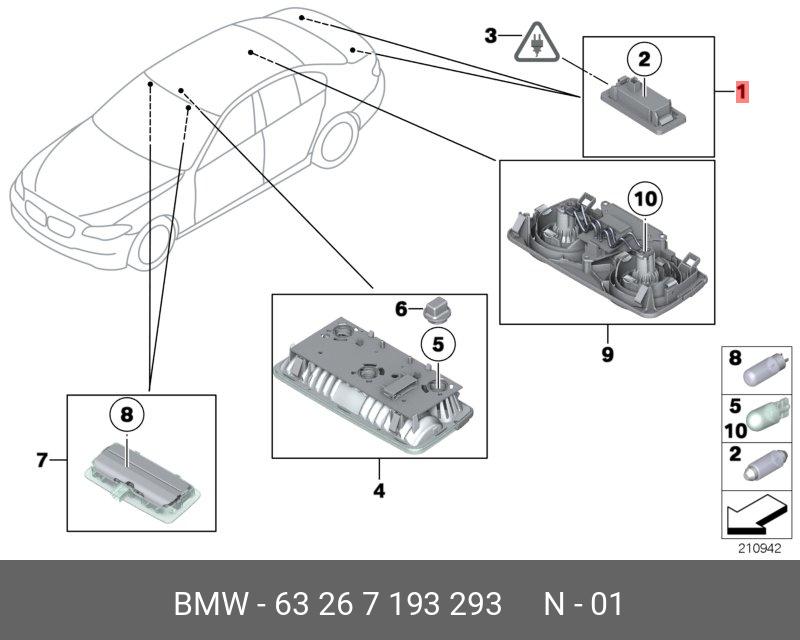 3
2
1
10
9
6
5
4
8
7
8
5
10
2
210942
BMW - 63 26 7 193 293 N - 01