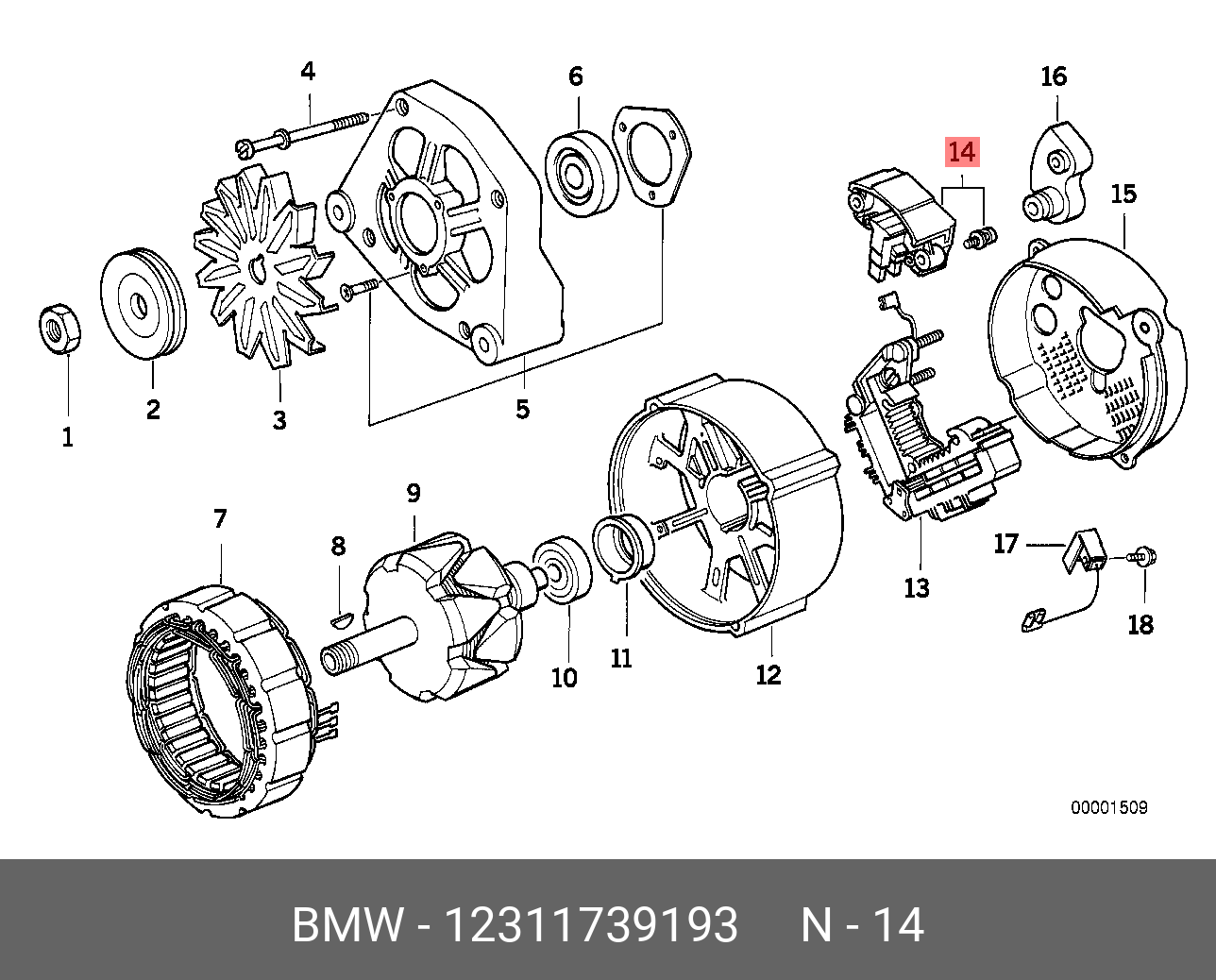 4
6
16
14
15
1
2
3
5
7
8
9
10
11
12
13
17
18
00001509

BMW - 12311739193 N - 14