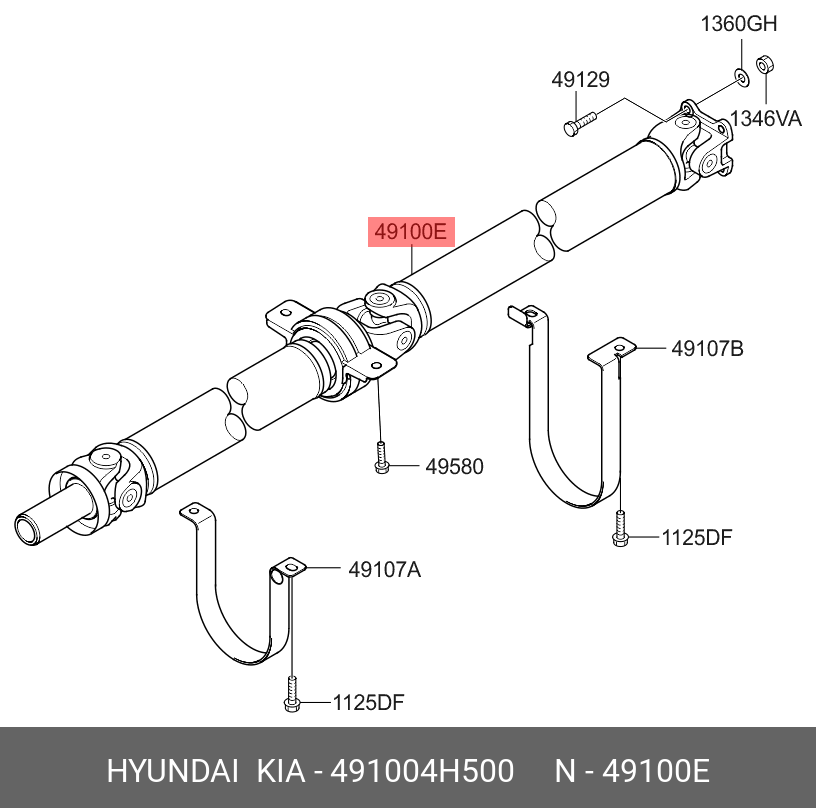 1360GH
49129
1346VA
49100E
49107B
49580
1125DF
49107A
1125DF

HYUNDAI KIA - 491004H500 N - 49100E