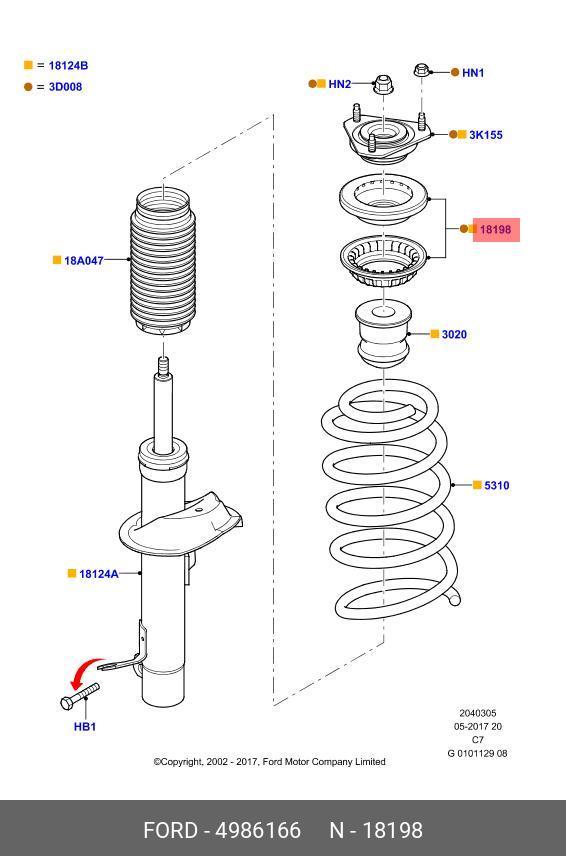 = 18124B
= 3D008

HN2
HN1
3K155
18198
18A047
3020
5310
18124A
HB1

2040305
05-2017 20
C7
G 0101129 08

©Copyright, 2002 - 2017, Ford Motor Company Limited

FORD - 4986166 N - 18198