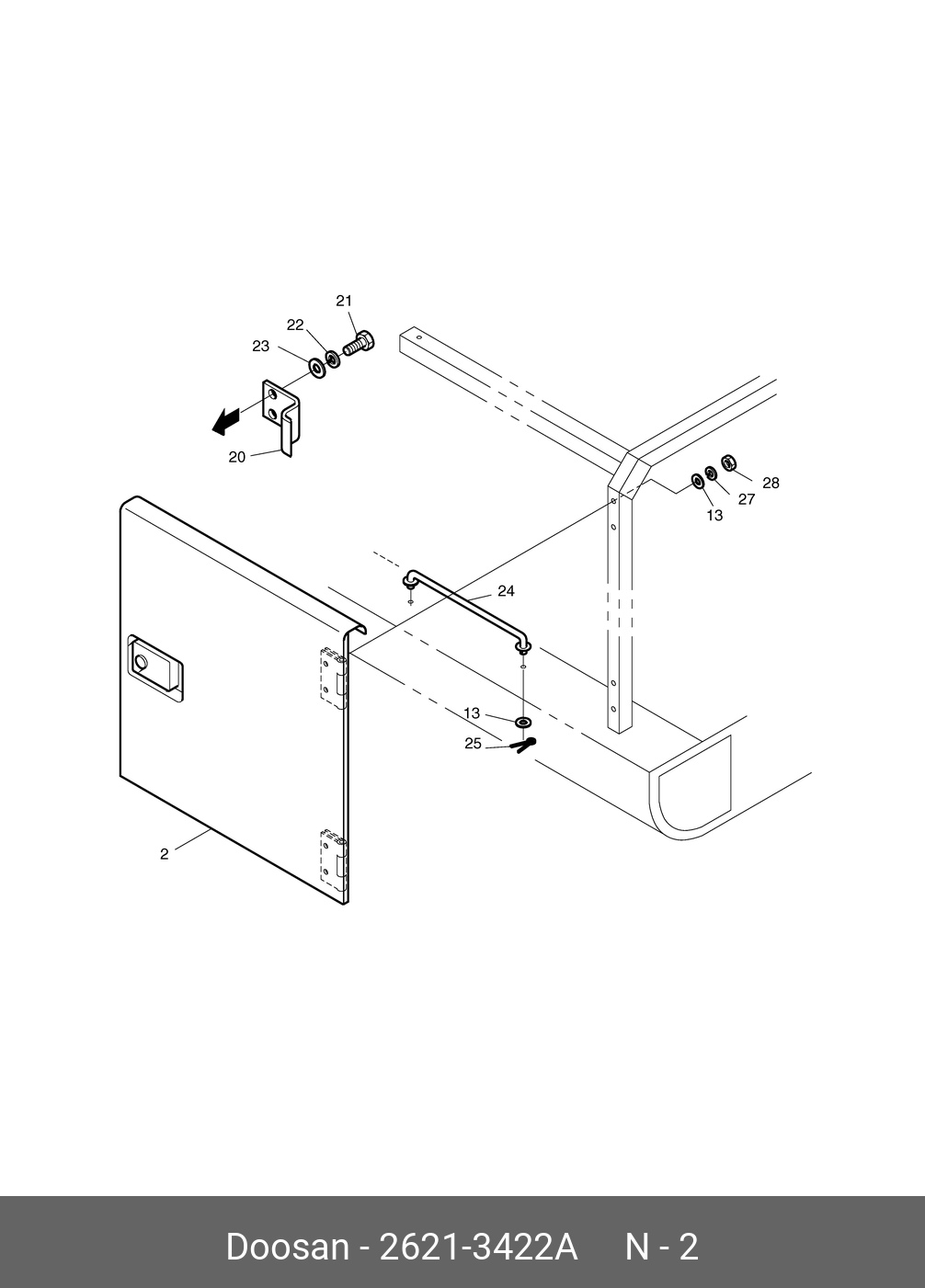 21
22
23
20
28
27
13
24
13
25
2

Doosan - 2621-3422A N - 2