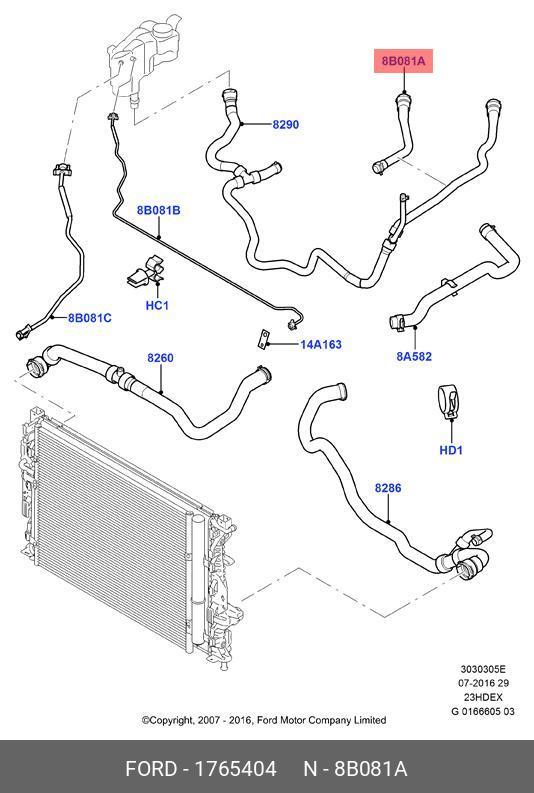 8B081A

8290

8B081B

HC1

8B081C

14A163

8A582

8260

HD1

8286

3030305E
07-2016 29
23HDEX
G 0166605 03

©Copyright, 2007 - 2016, Ford Motor Company Limited

FORD - 1765404 N - 8B081A