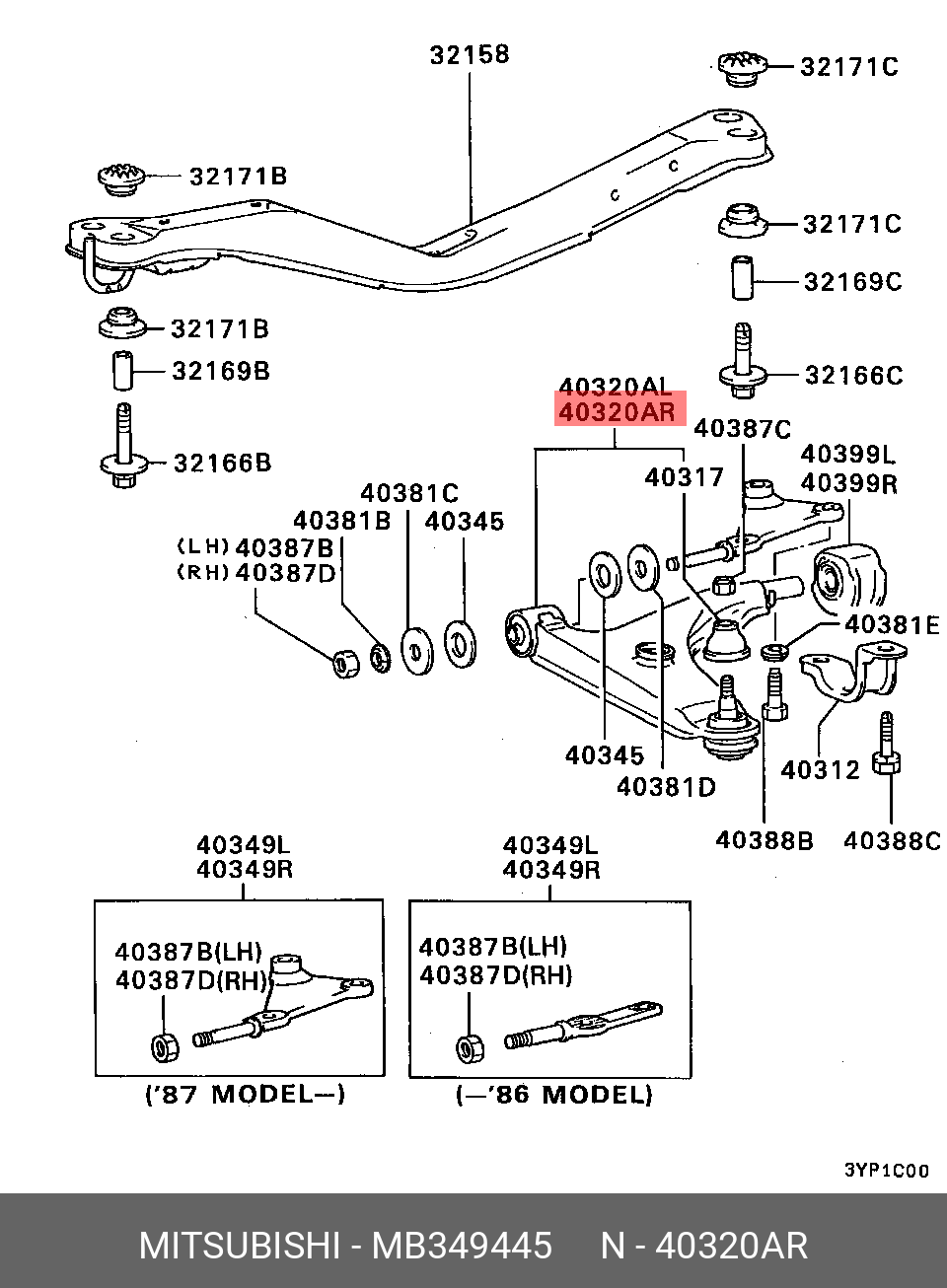 32158
32171C
32171B
32171C
32169C
32171B
32169B
32166C
32166B
40320AL
40320AR
40387C
40399L
40399R
40317
40381C
40381B
40345
(LH) 40387B
(RH) 40387D
40381E
40345
40381D
40312
40388B
40388C
40349L
40349R
40387B(LH)
40387D(RH)
('87 MODEL—)
40349L
40349R
40387B(LH)
40387D(RH)
(—'86 MODEL)
3YP1C00
MITSUBISHI - MB349445 N - 40320AR