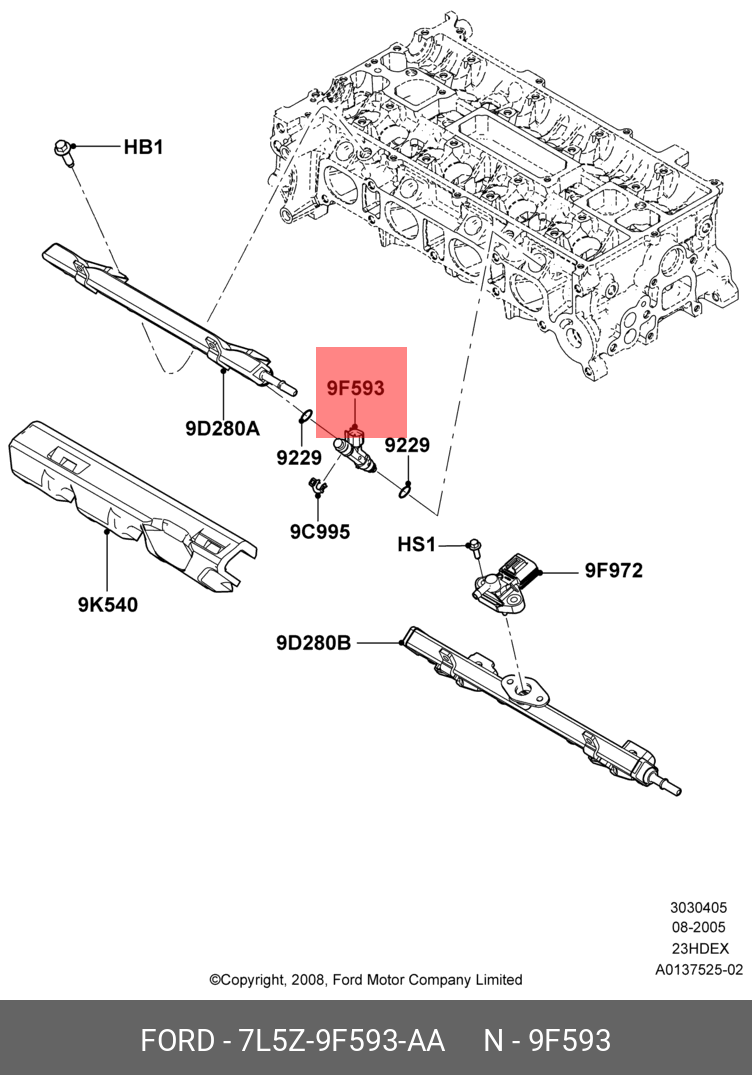 HB1

9D280A

9F593

9229

9229

9C995

9K540

HS1

9F972

9D280B

3030405
08-2005
23HDEX
A0137525-02

©Copyright, 2008, Ford Motor Company Limited

FORD - 7L5Z-9F593-AA N - 9F593