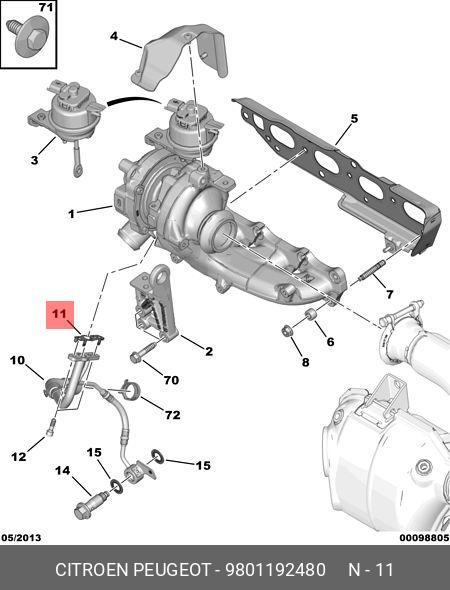 71

4

5

3

1

7

11

2

6

8

10

70

72

12

15

15

14

05/2013

00098805

CITROEN PEUGEOT - 9801192480 N - 11