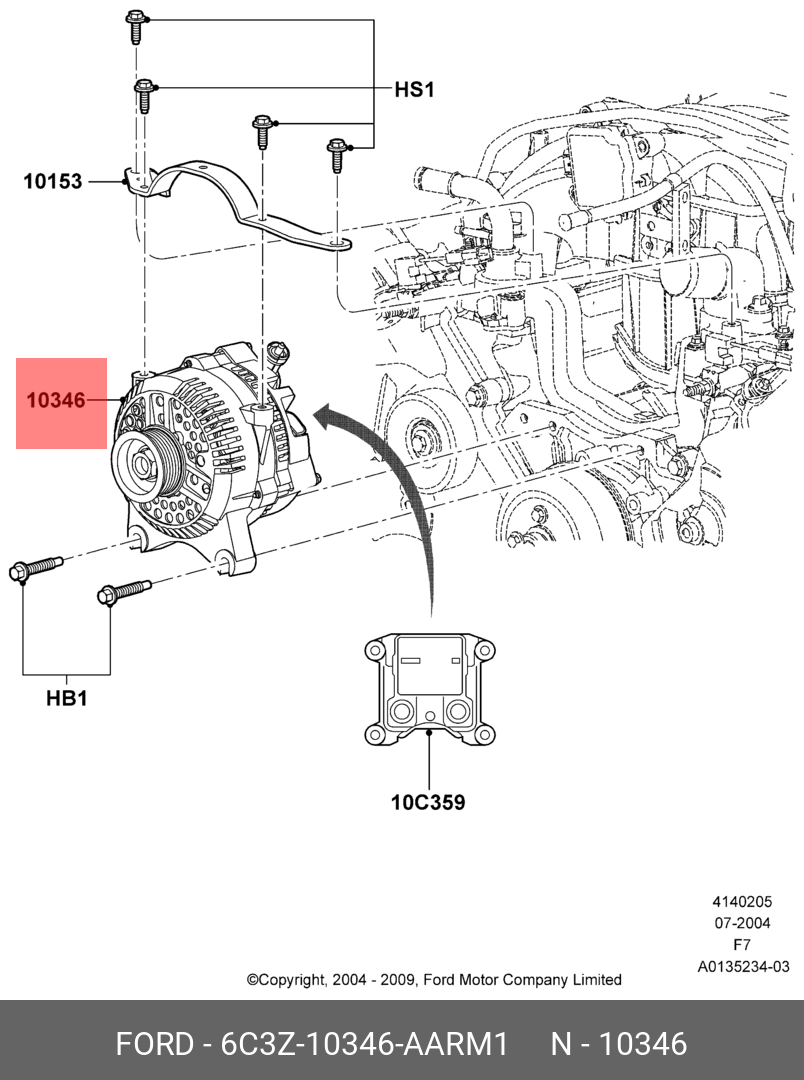 HS1

10153

10346

HB1

10C359

4140205
07-2004
F7
A0135234-03

©Copyright, 2004 - 2009, Ford Motor Company Limited

FORD - 6C3Z-10346-AARM1 N - 10346