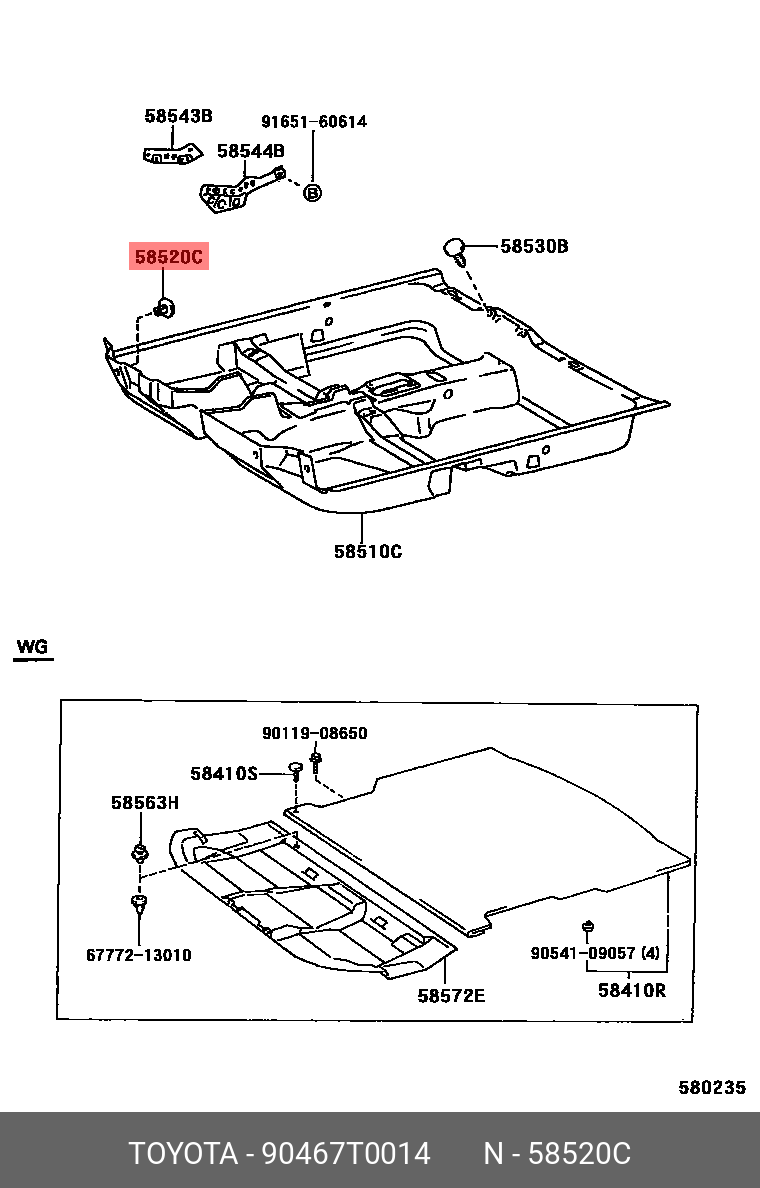 58543B
91651-60614
58544B
B
58520C
58530B
58510C

WG

90119-08650
58410S
58563H
67772-13010
58572E
90541-09057 (4)
58410R

580235

TOYOTA - 90467T0014 N - 58520C