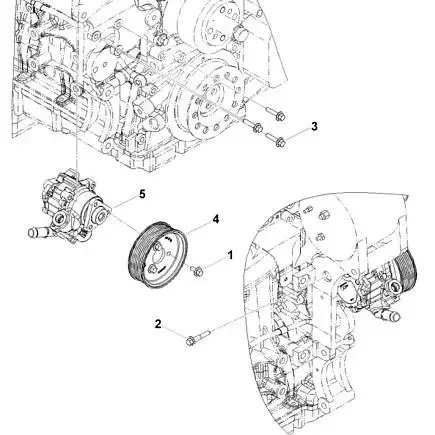 3
5
4
1
2