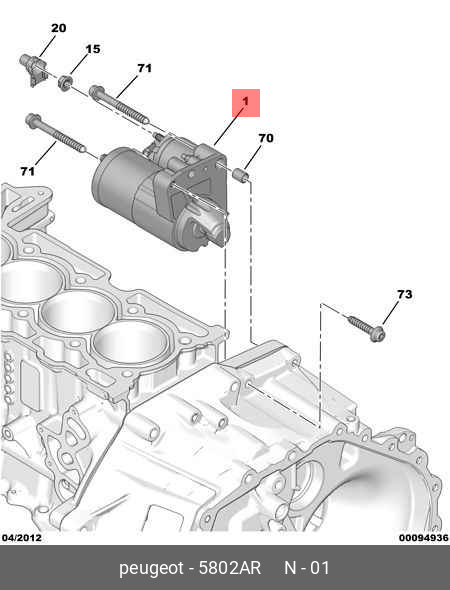 20
15
71
1
70
71
73
04/2012
00094936
peugeot - 5802AR N - 01