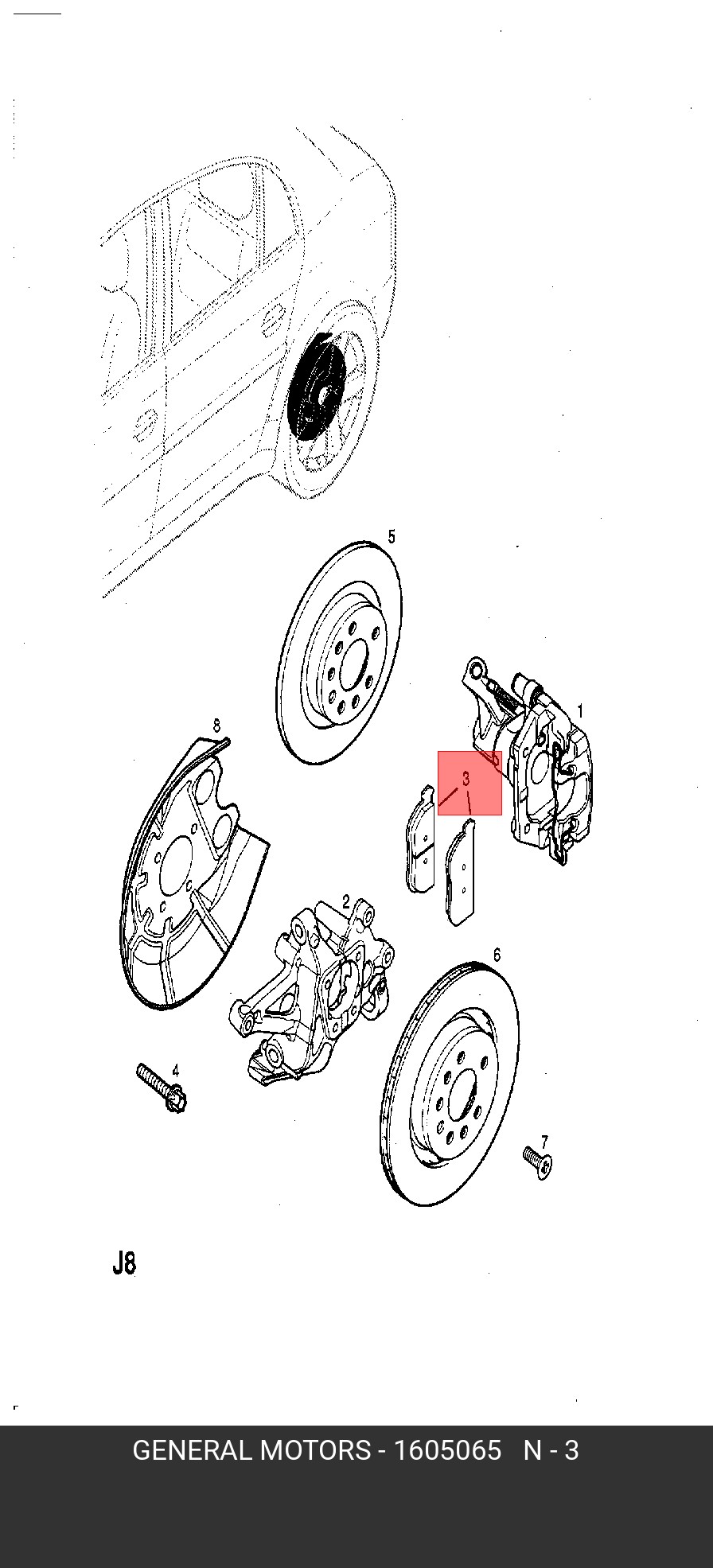 5

1

8

3

2

6

4

7

J8

GENERAL MOTORS - 1605065 N - 3