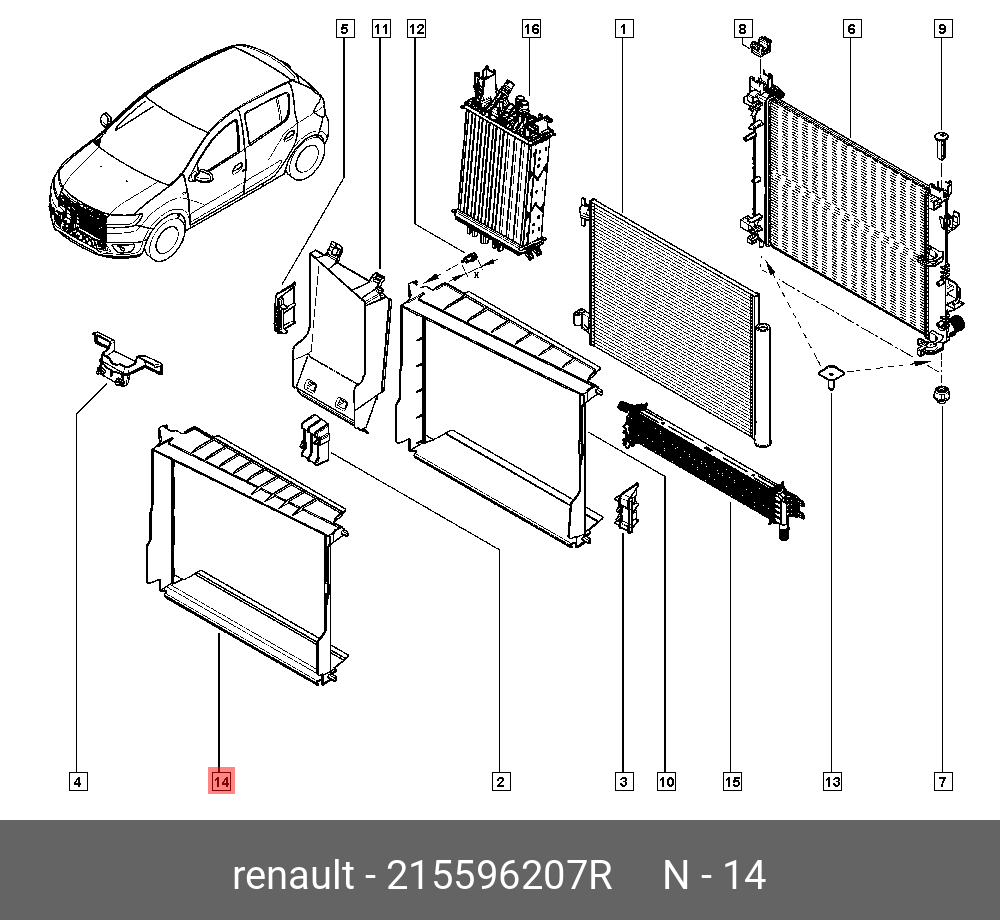 5 11 12 16 1 8 6 9

4 14 2 3 10 15 13 7

renault - 215596207R N - 14