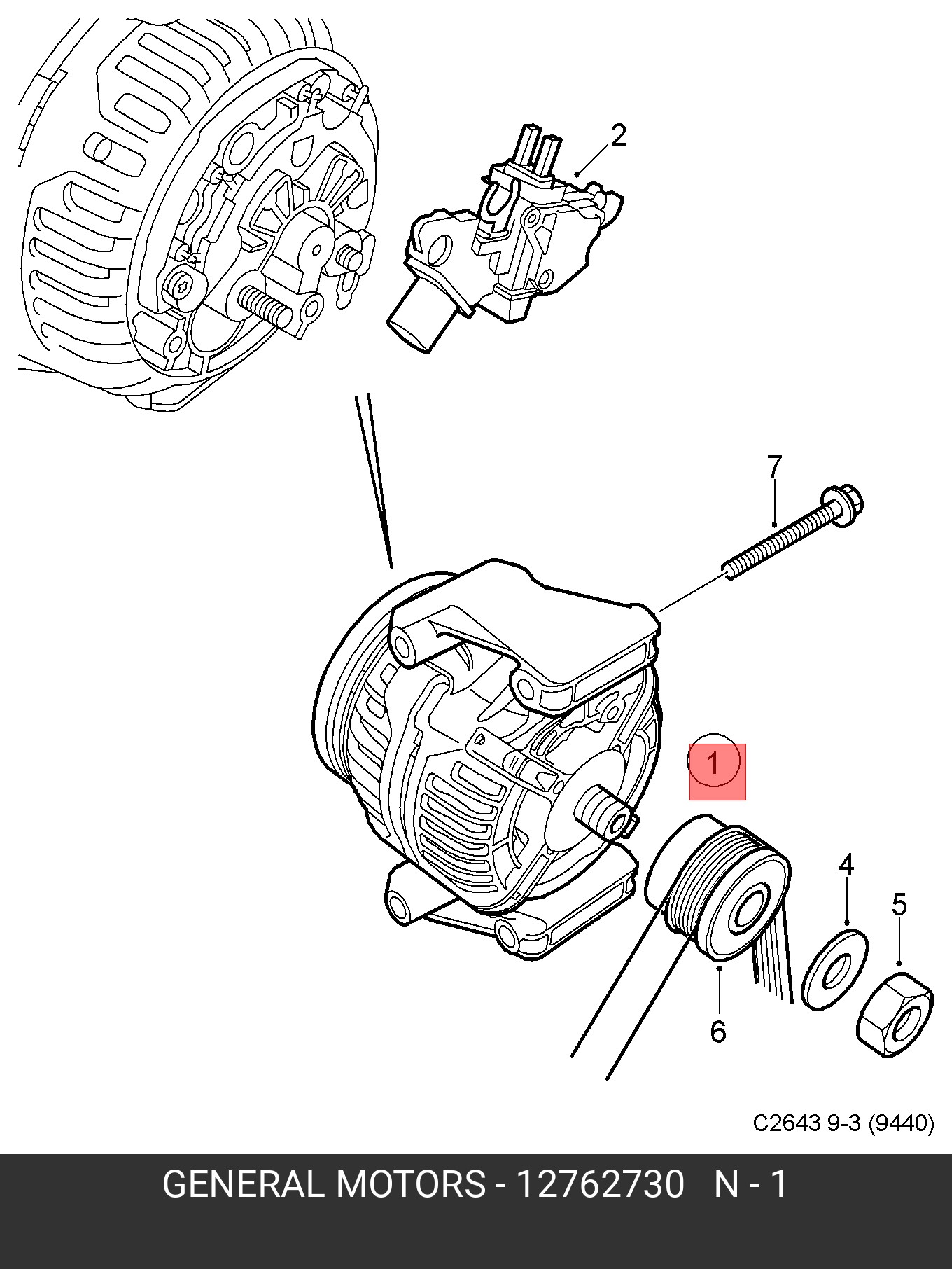 2

7

1

4

5

6

C2643 9-3 (9440)

GENERAL MOTORS - 12762730 N - 1