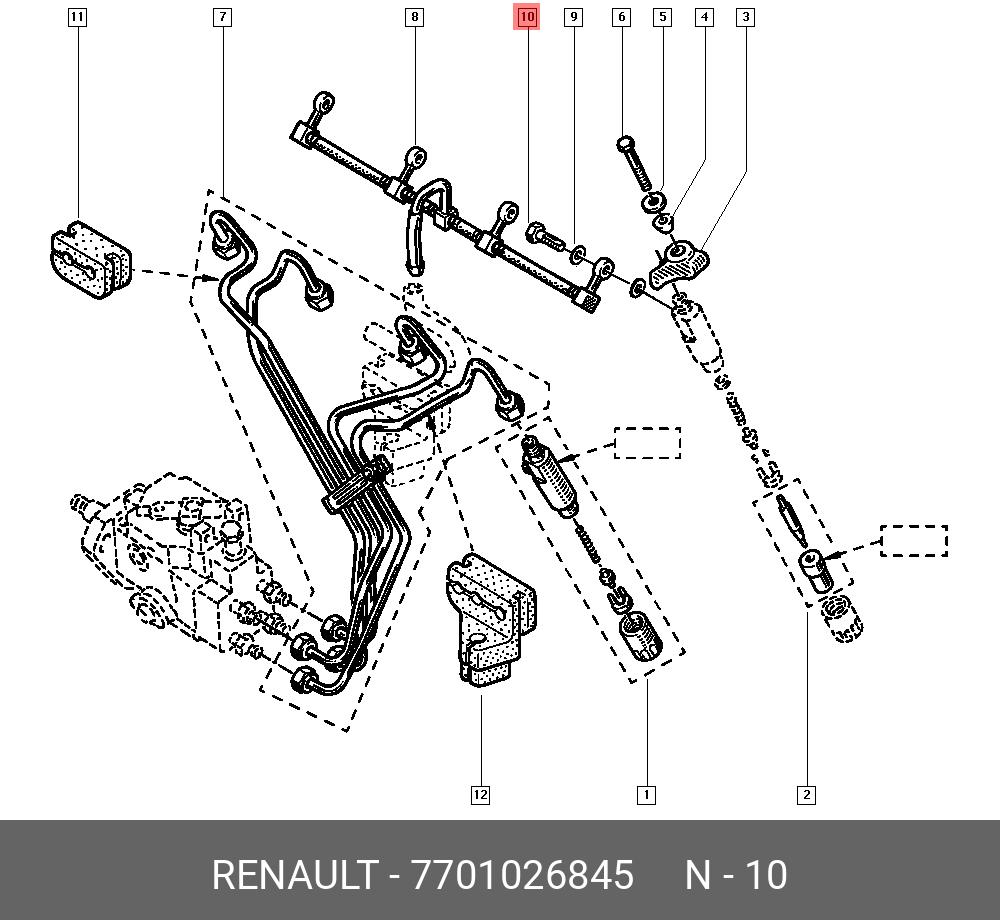 11
7
8
10
9
6
5
4
3
12
1
2

RENAULT - 7701026845 N - 10