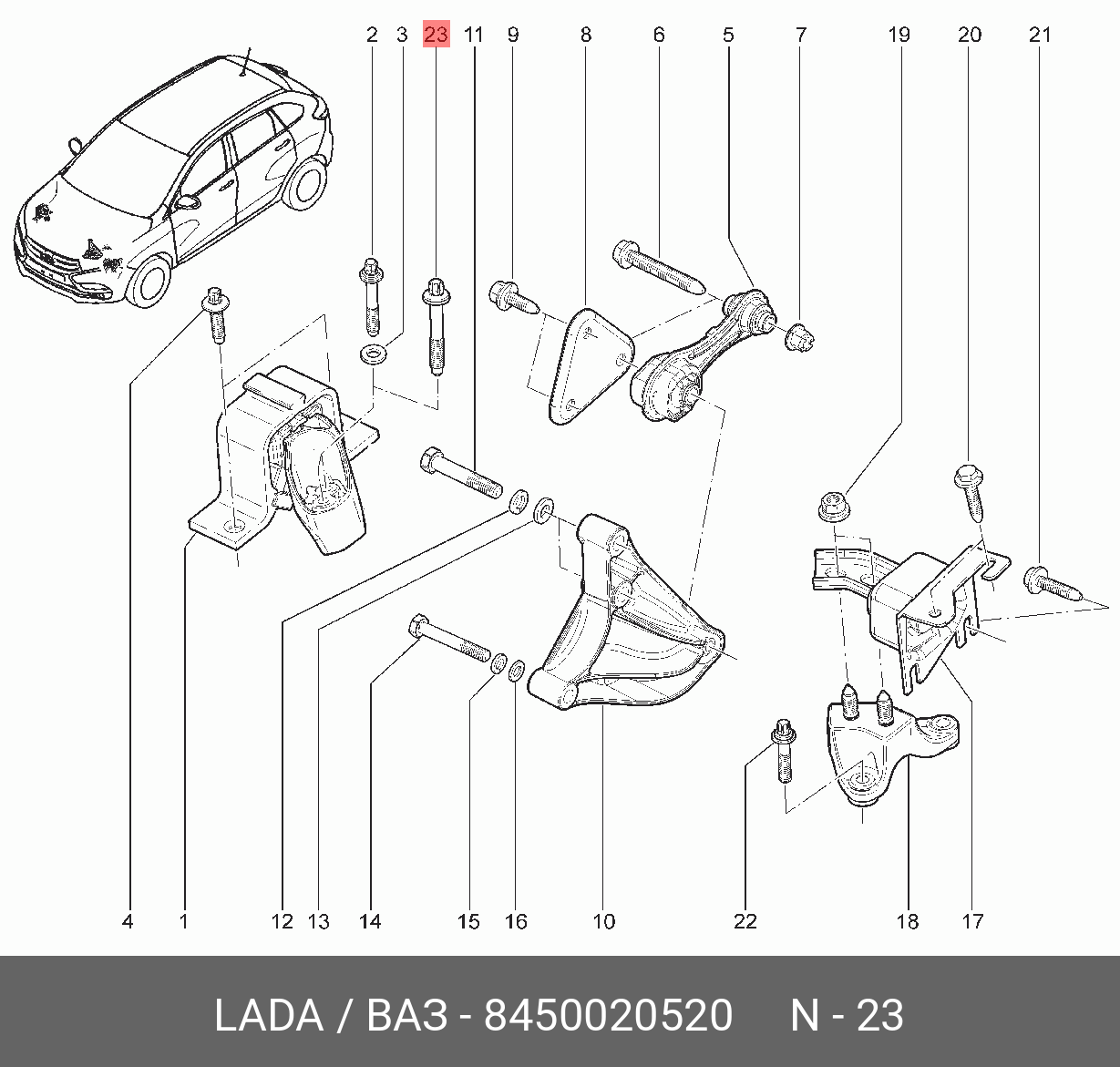 2 3 23 11 9 8 6 5 7 19 20 21

4 1 12 13 14 15 16 10 22 18 17

LADA / ВАЗ - 8450020520 N - 23