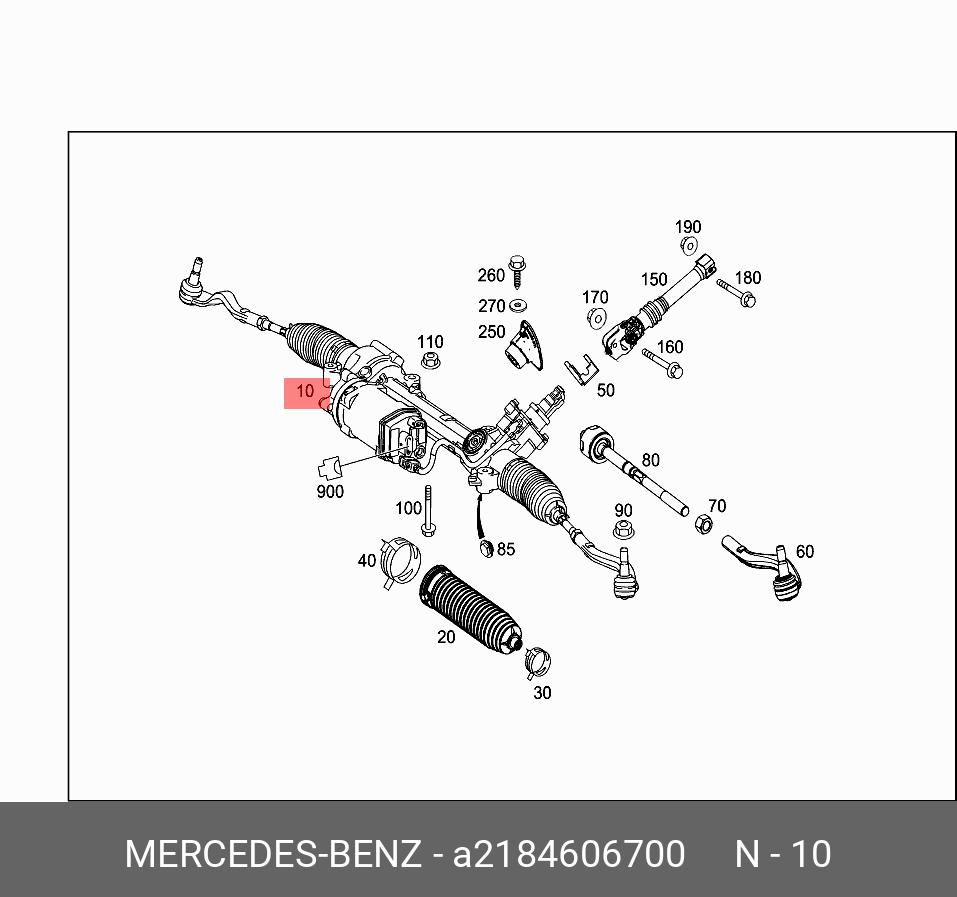 190
260
150
180
270
170
250
110
160
10
50
80
900
100
90
70
85
40
60
20
30

MERCEDES-BENZ - a2184606700 N - 10