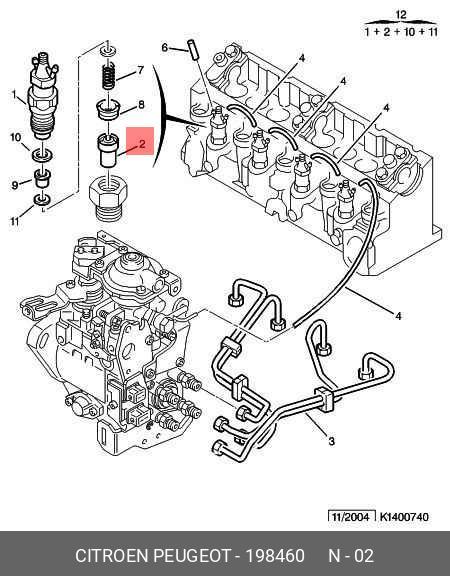 12
1 + 2 + 10 + 11

6
4
4
4
7
8
2
1
10
9
11
4
3

11/2004 K1400740

CITROEN PEUGEOT - 198460 N - 02