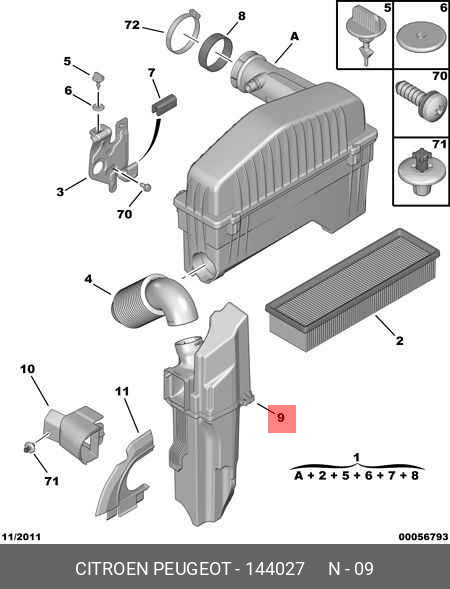 72
8
A
5
6
70
71
5
6
7
3
70
4
2
10
11
9
71
1
A + 2 + 5 + 6 + 7 + 8
11/2011
00056793
CITROEN PEUGEOT - 144027 N - 09