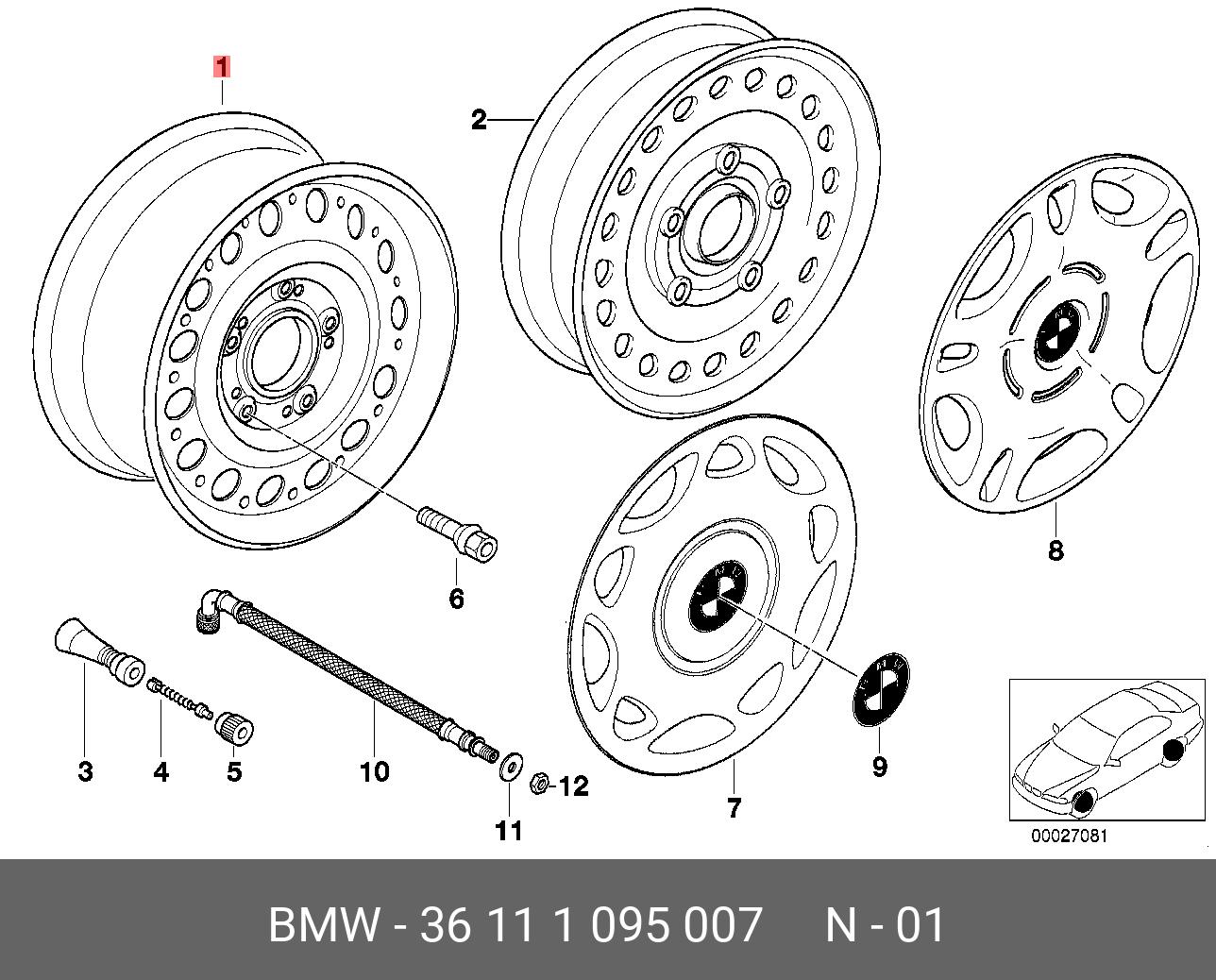 1
2
8
6
3
4
5
10
11
12
7
9
00027081

BMW - 36 11 1 095 007 N - 01