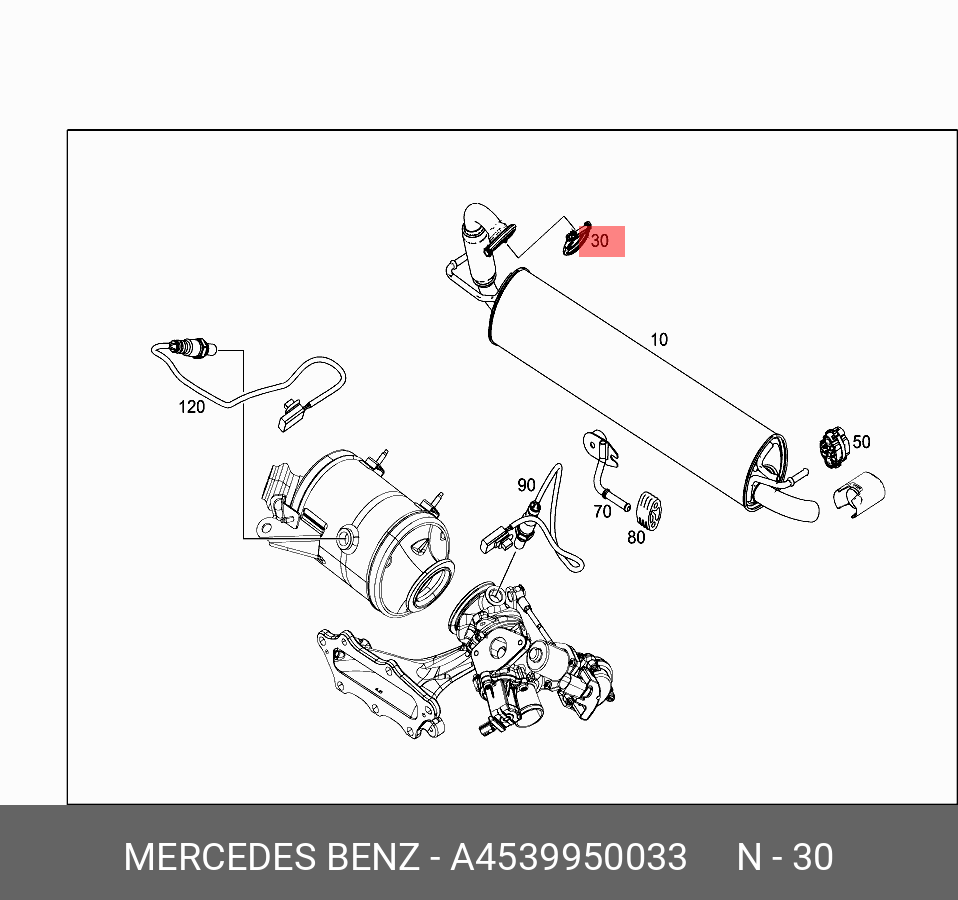 30

10

120

50

90

70

80

MERCEDES BENZ - A4539950033     N - 30