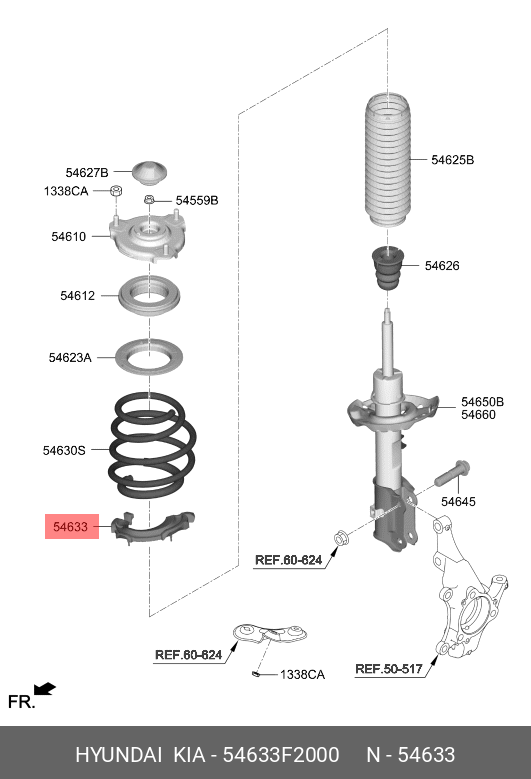 54627B
1338CA
54559B
54610
54612
54623A
54630S
54633
54625B
54626
54650B
54660
54645
REF.60-624
REF.60-624
1338CA
REF.50-517
FR.

HYUNDAI KIA - 54633F2000 N - 54633