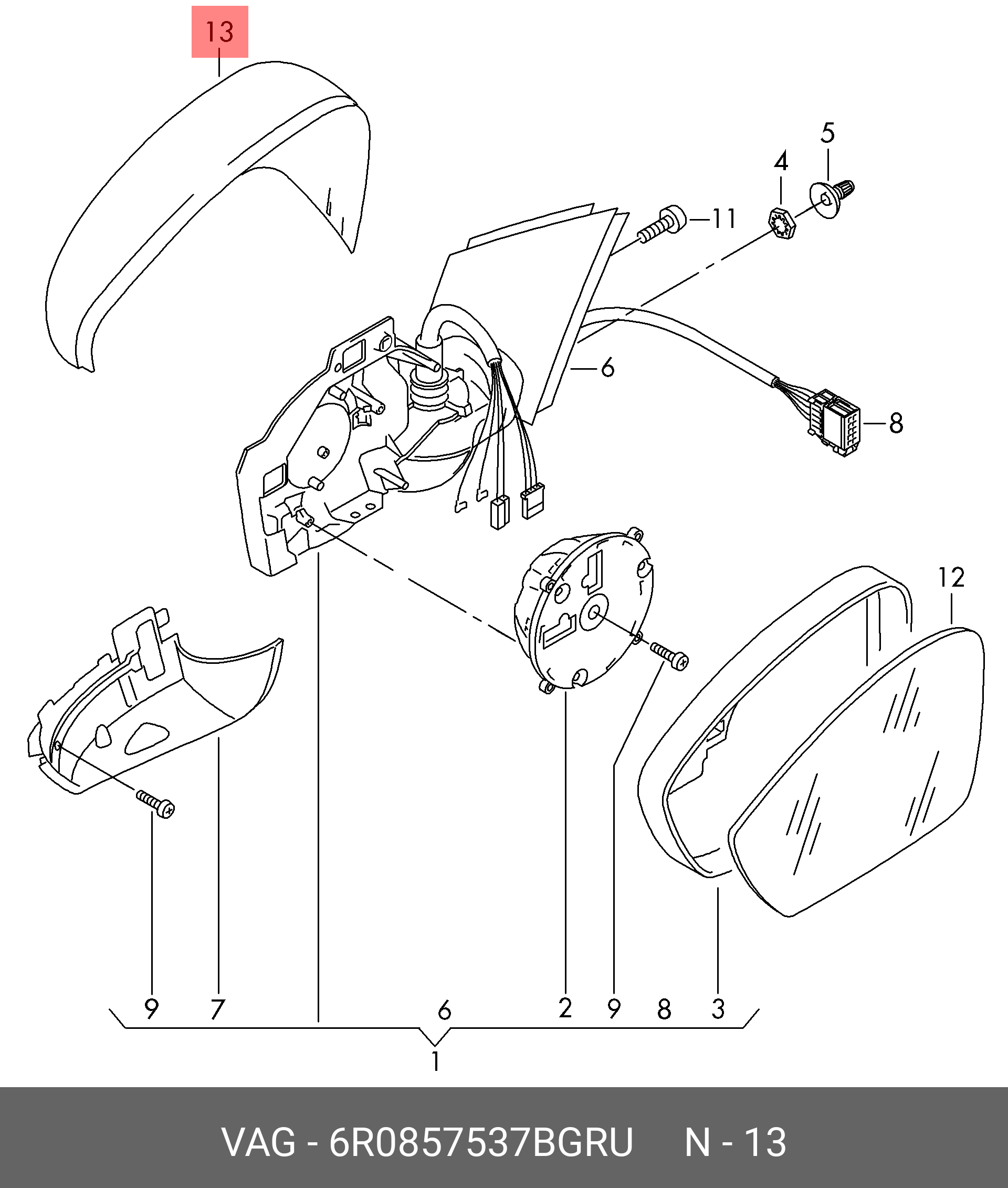 13

5

4

11

6

8

12

9 7 6 2 9 8 3

1

VAG - 6R0857537BGRU N - 13