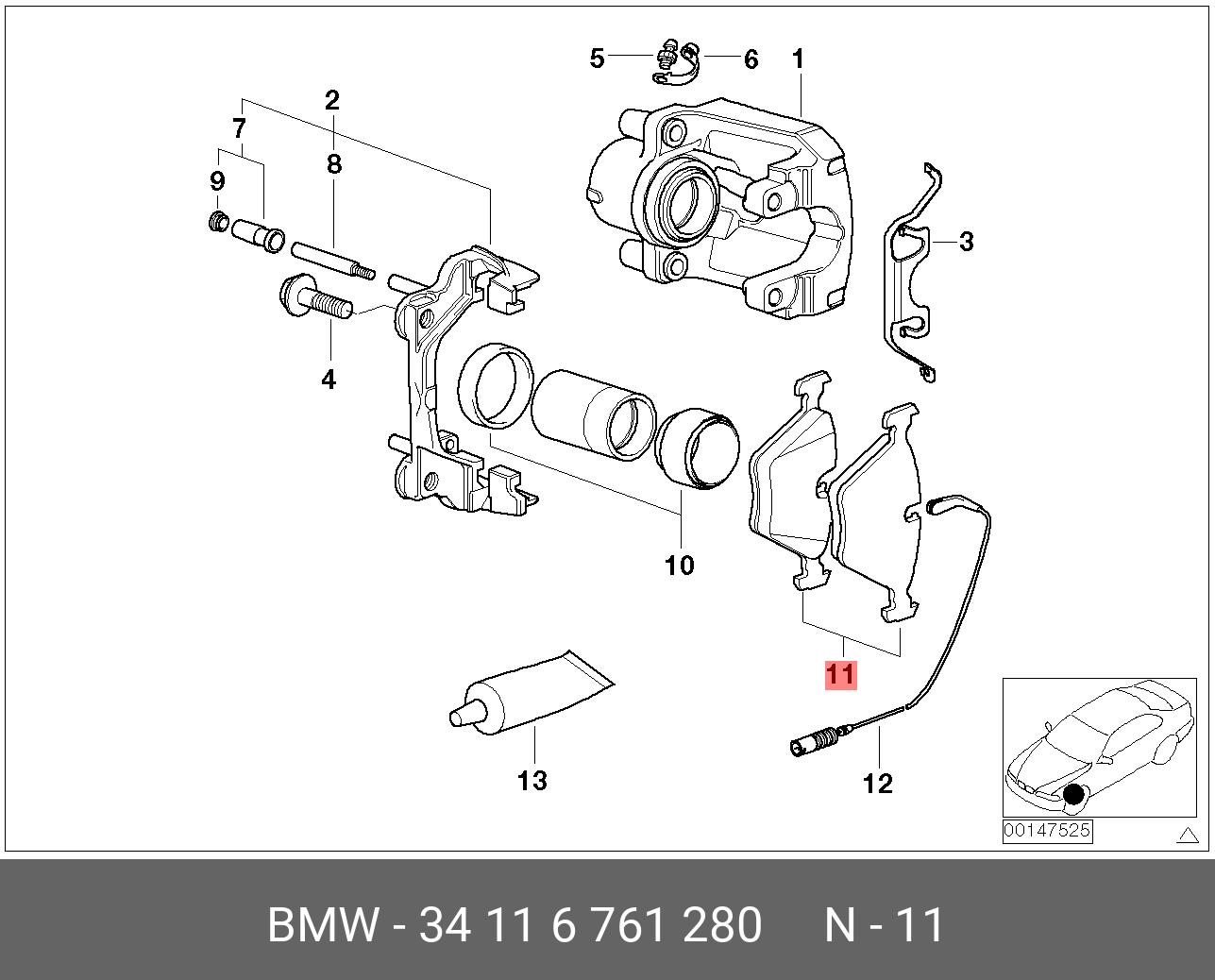 5
6
1
2
7
8
9
3
4
10
11
13
12
00147525

BMW - 34 11 6 761 280 N - 11