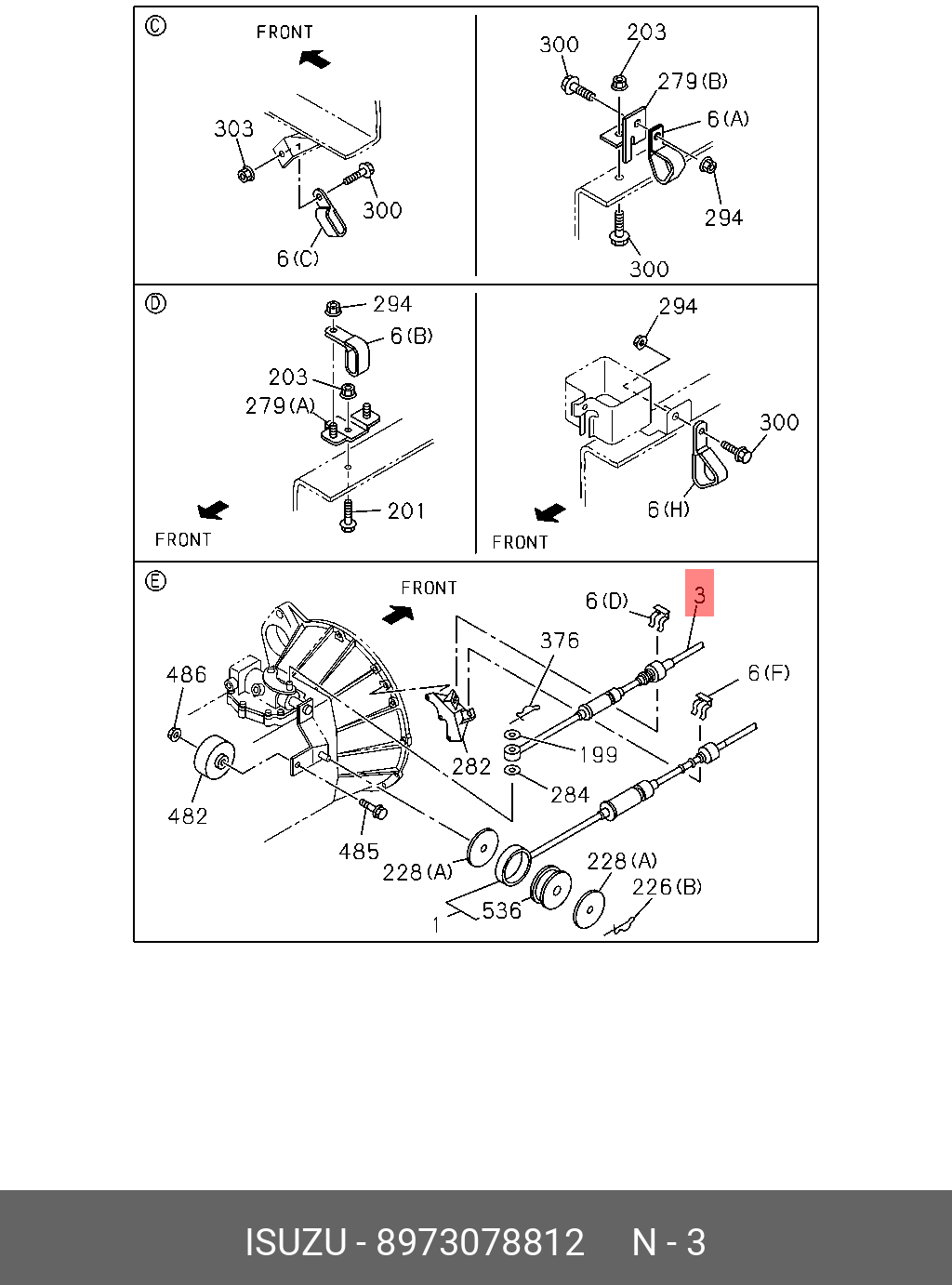 Ⓒ
FRONT
303
300
6(C)

300
203
279(B)
6(A)
294
300

Ⓓ
294
6(B)
203
279(A)
201
FRONT

294
300
6(H)
FRONT

Ⓔ
FRONT
6(D)
3
376
6(F)
486
282
199
284
482
485
228(A)
228(A)
226(B)
536
1

ISUZU - 8973078812 N - 3