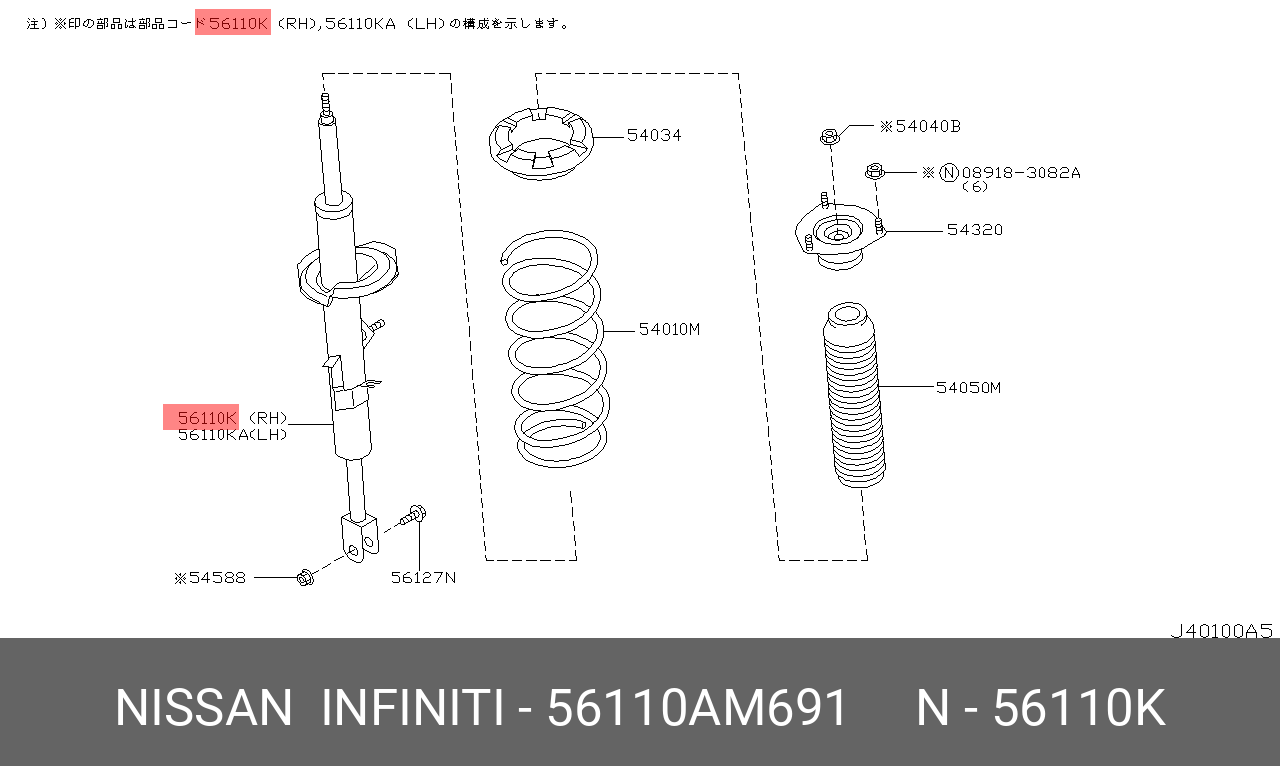 注）※印の部品は部品コード56110K（RH），56110KA（LH）の構成を示します。

54034

※54040B

※Ⓝ08918-3082A
(6)

54320

54010M

54050M

56110K（RH）
56110KA（LH）

※54588

56127N

J40100A5

NISSAN INFINITI - 56110AM691 N - 56110K