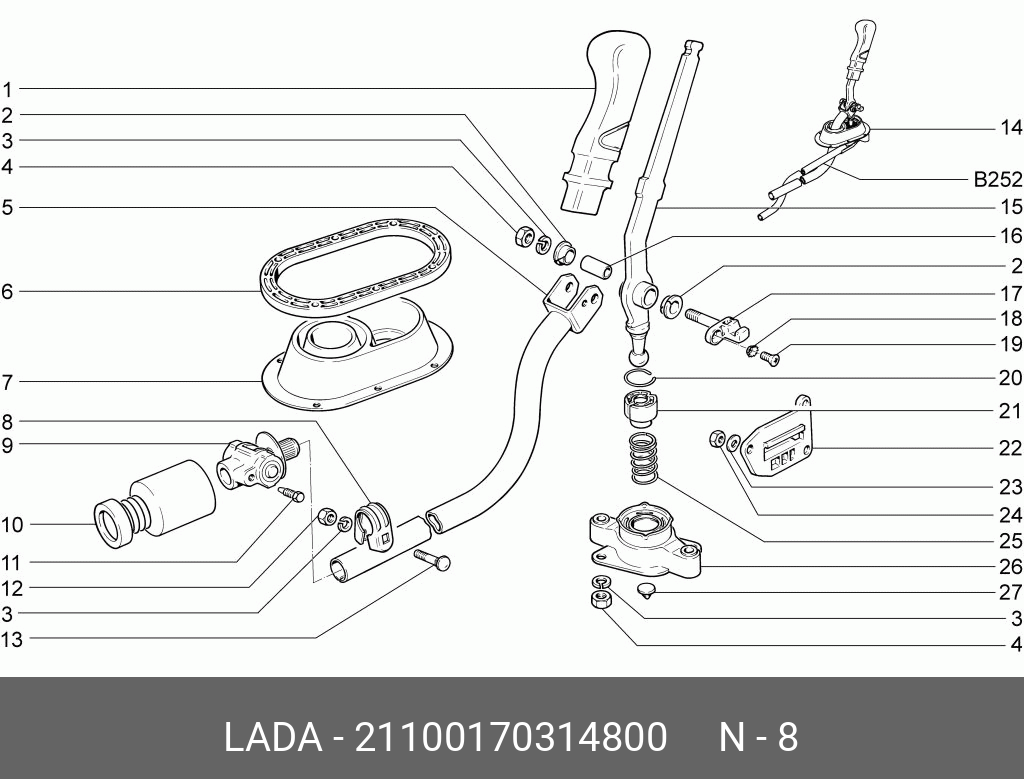 1
2
3
4
5
6
7
8
9
10
11
12
3
13
14
B252
15
16
2
17
18
19
20
21
22
23
24
25
26
27
3
4

LADA - 21100170314800 N - 8