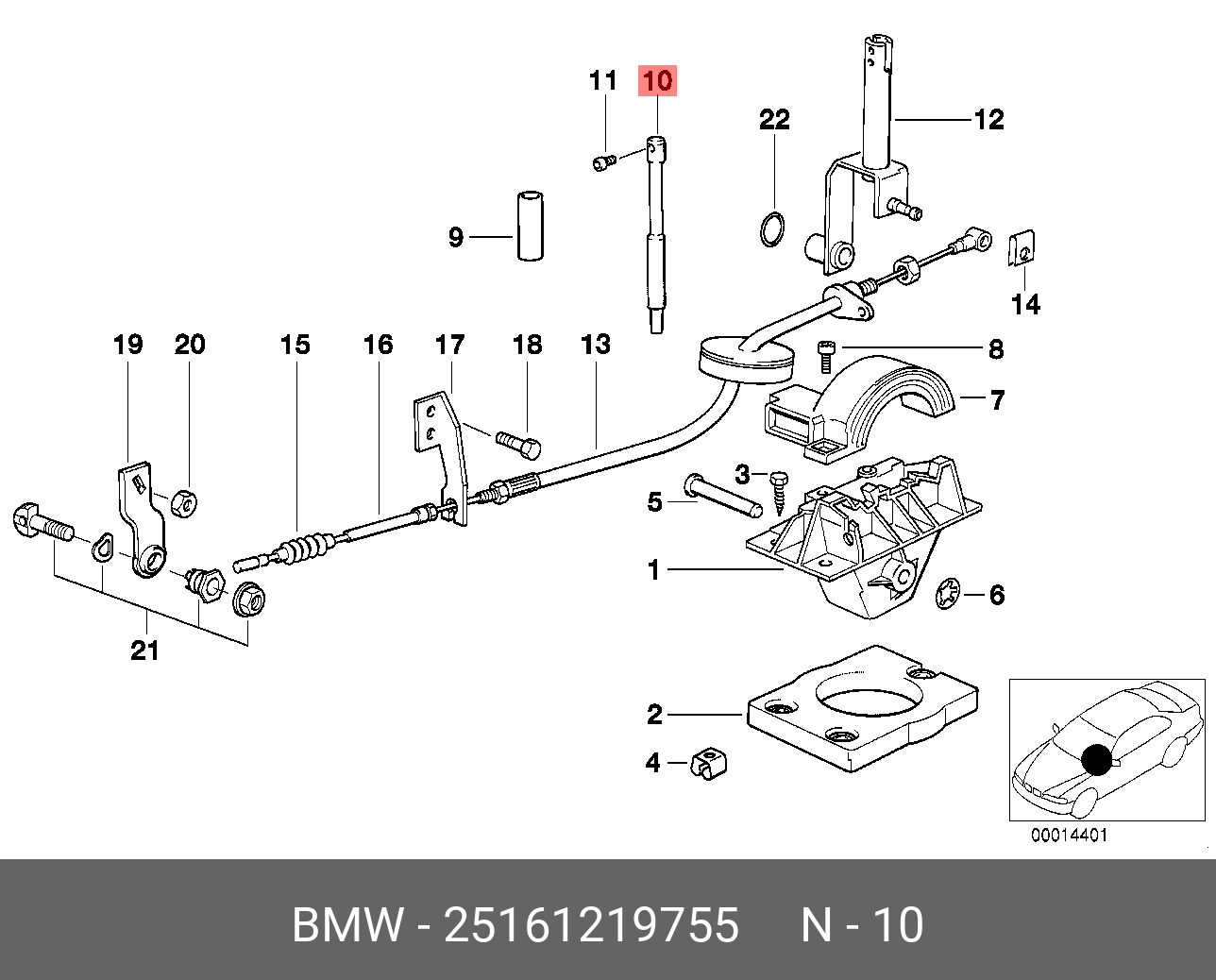 11
10
22
12
9
14
19
20
15
16
17
18
13
8
7
3
5
1
6
21
2
4
00014401

BMW - 25161219755 N - 10