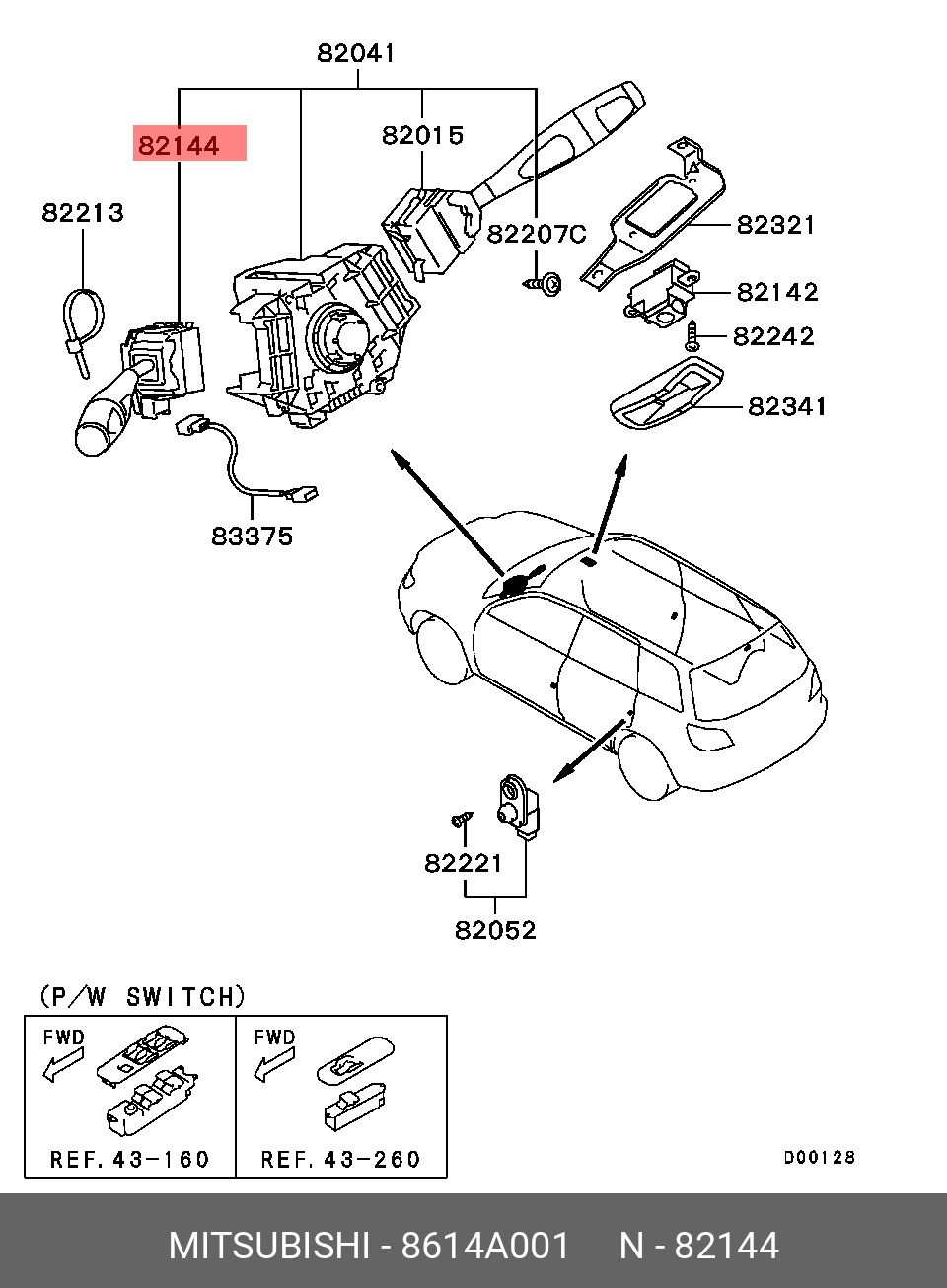 82041

82144

82015

82213

82207C

82321

82142

82242

82341

83375

82221

82052

(P/W SWITCH)

FWD

REF. 43-160

FWD

REF. 43-260

D00128

MITSUBISHI - 8614A001 N - 82144