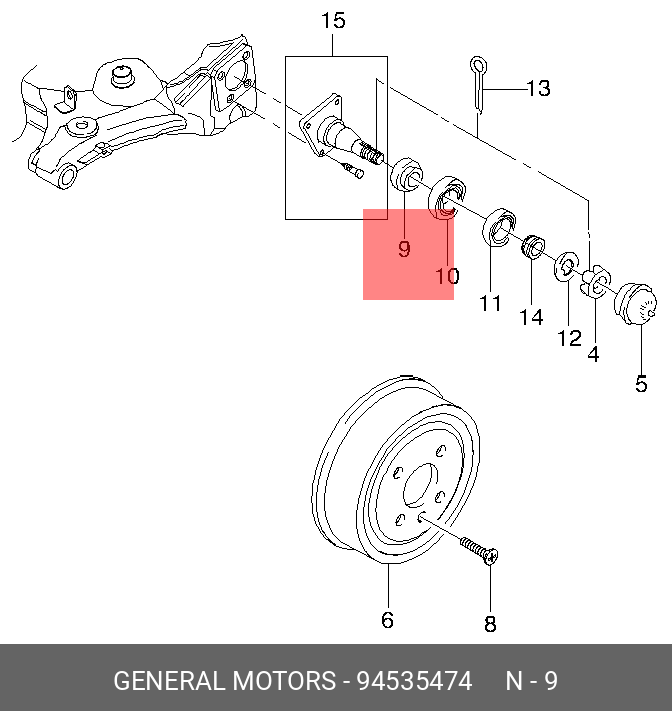 15
13
9
10
11
14
12
4
5
6
8
GENERAL MOTORS - 94535474 N - 9