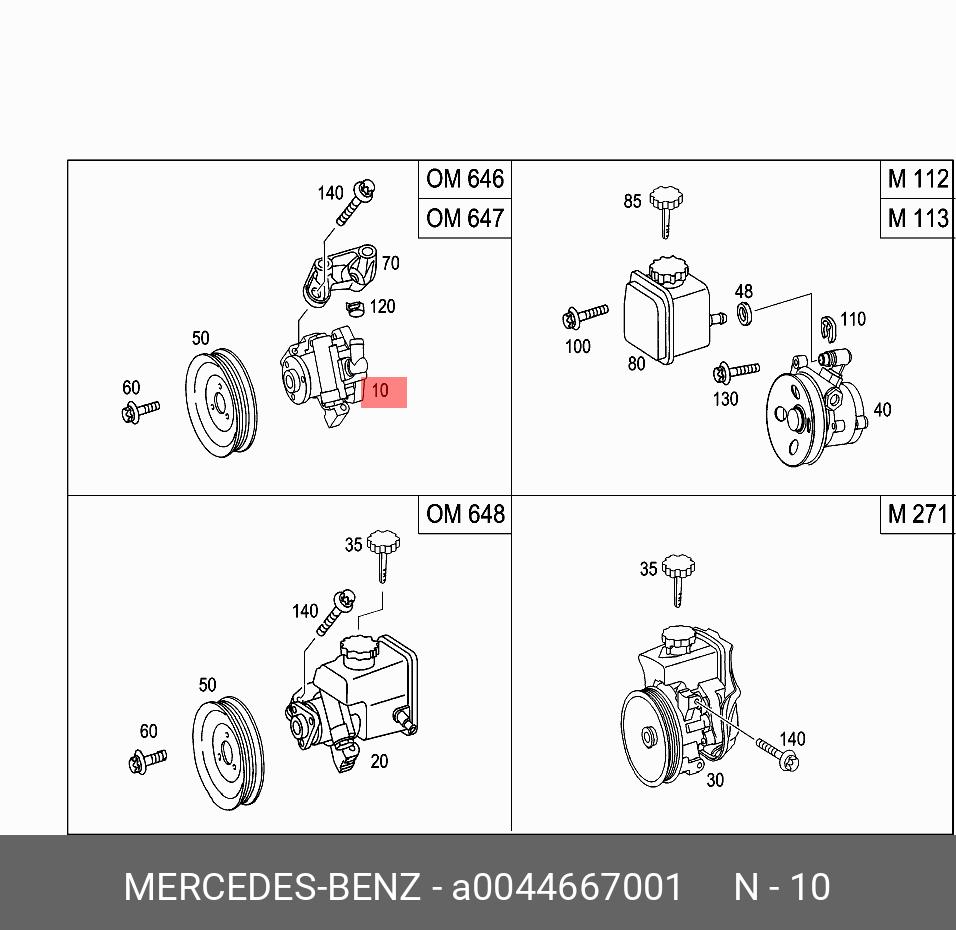 OM 646
OM 647
140
70
120
50
60
10

M 112
M 113
85
48
110
100
80
130
40

OM 648
35
140
50
60
20

M 271
35
140
30

MERCEDES-BENZ - a0044667001 N - 10