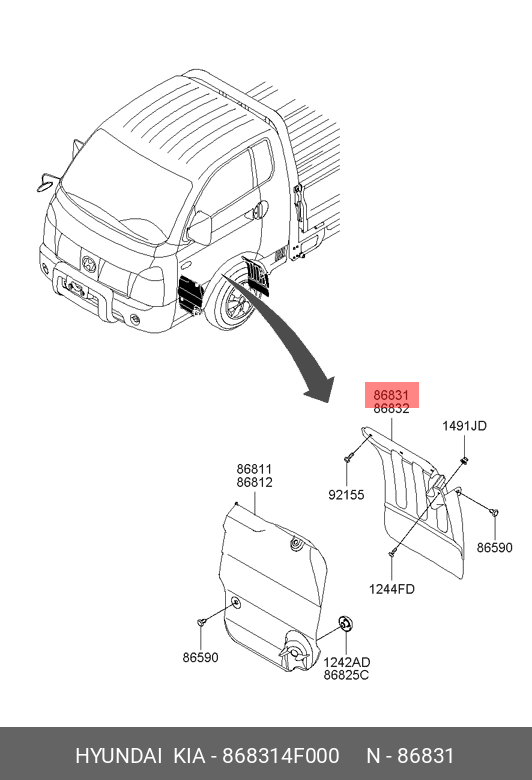 86831
86832

1491JD

86811
86812

92155

86590

1244FD

86590

1242AD
86825C

HYUNDAI KIA - 868314F000 N - 86831