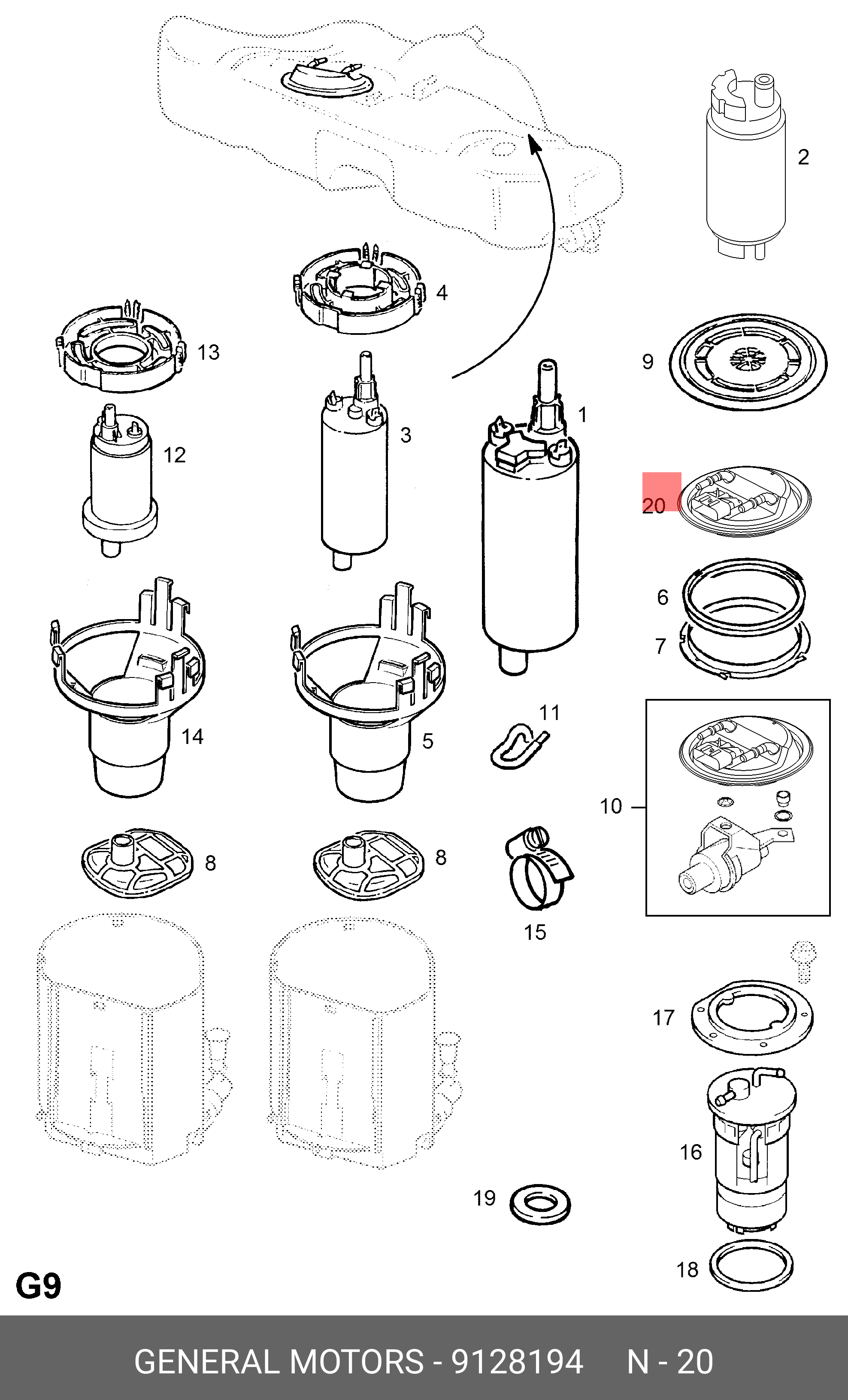 2

4

13

9

1

3

12

20

6

7

11

14

5

10

8

8

15

17

16

19

18

G9

GENERAL MOTORS - 9128194 N - 20