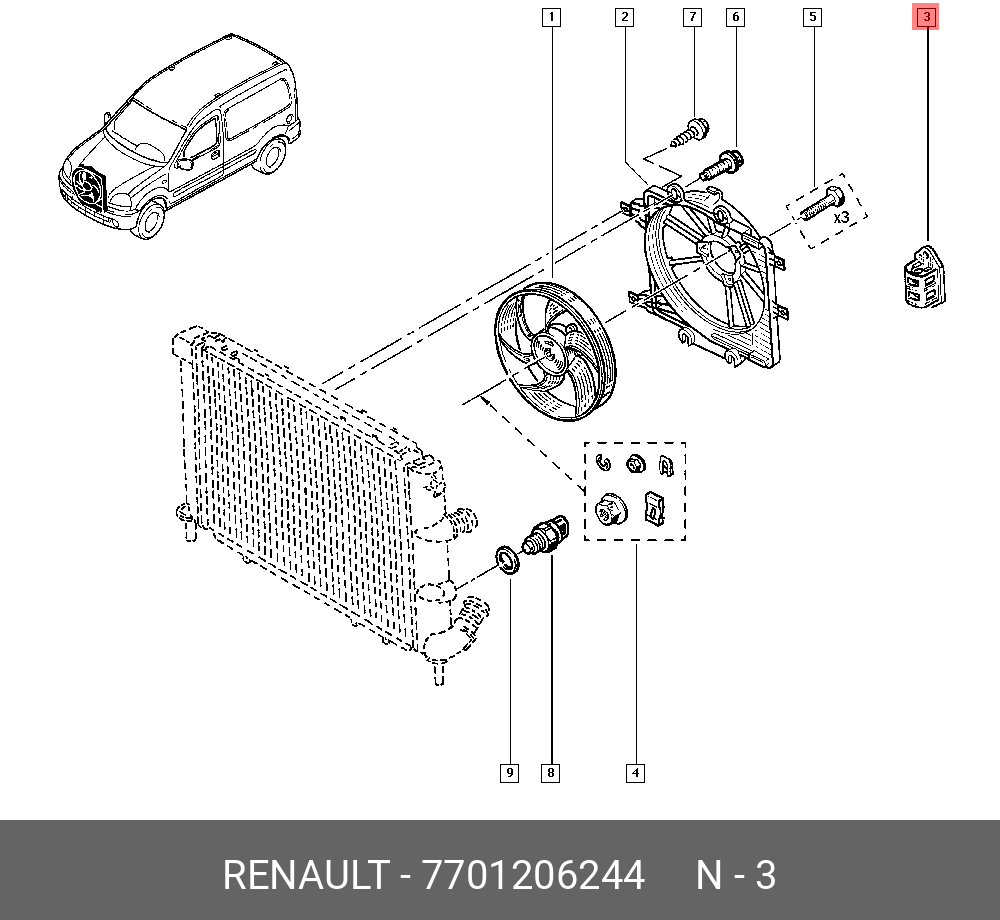 1 2 7 6 5 3

x3

9 8 4

RENAULT - 7701206244 N - 3