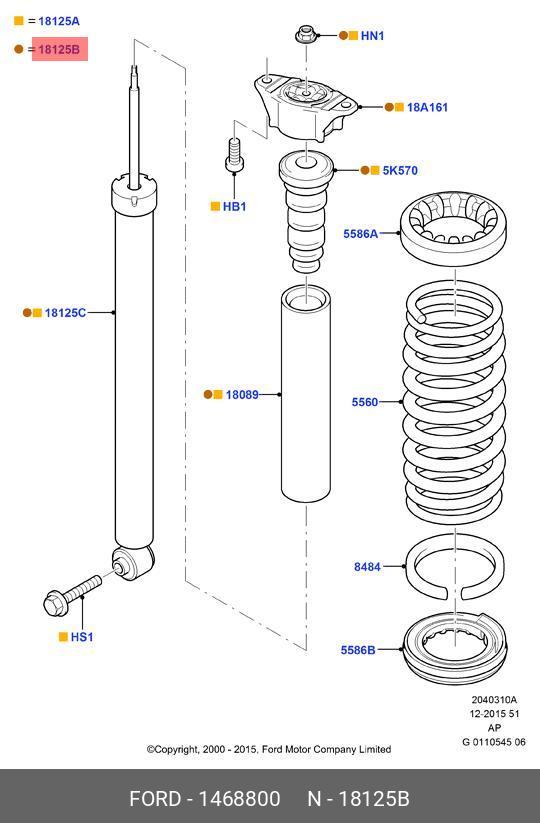 = 18125A
= 18125B

HN1
18A161
5K570
HB1
5586A
18125C
18089
5560
8484
HS1
5586B

2040310A
12-2015 51
AP
G 0110545 06

©Copyright, 2000 - 2015, Ford Motor Company Limited

FORD - 1468800 N - 18125B