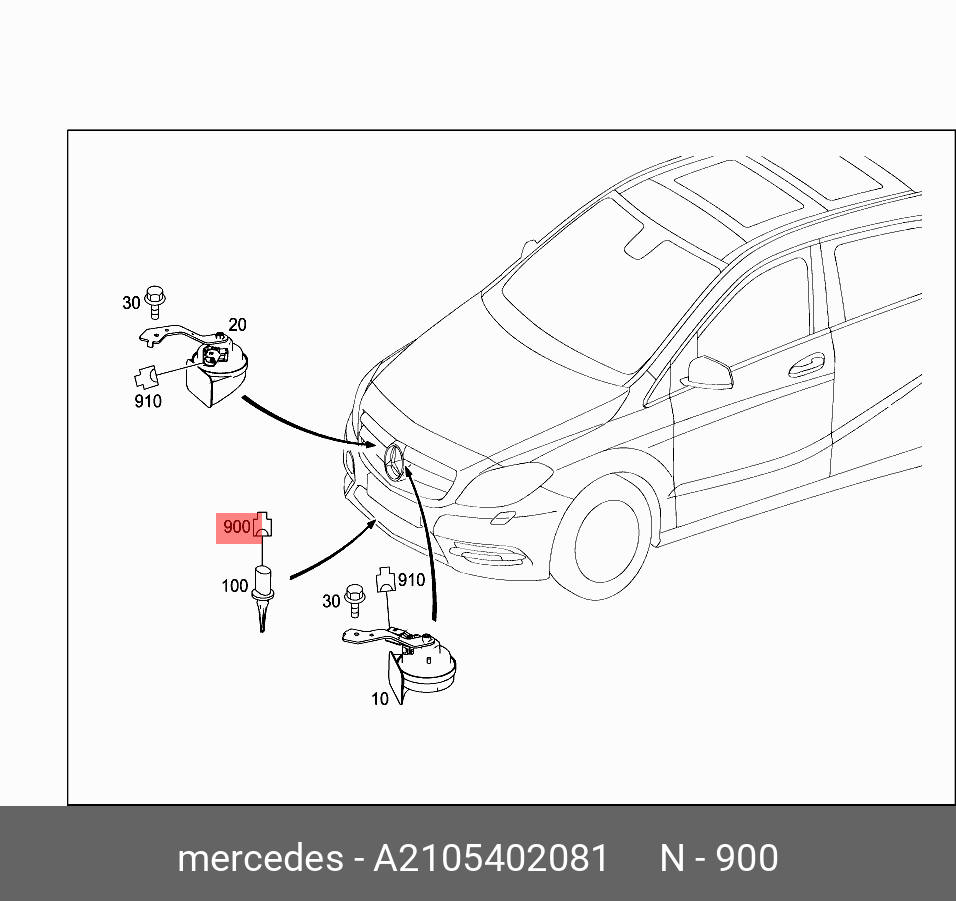 30
20
910
900
100
30
910
10

mercedes - A2105402081 N - 900