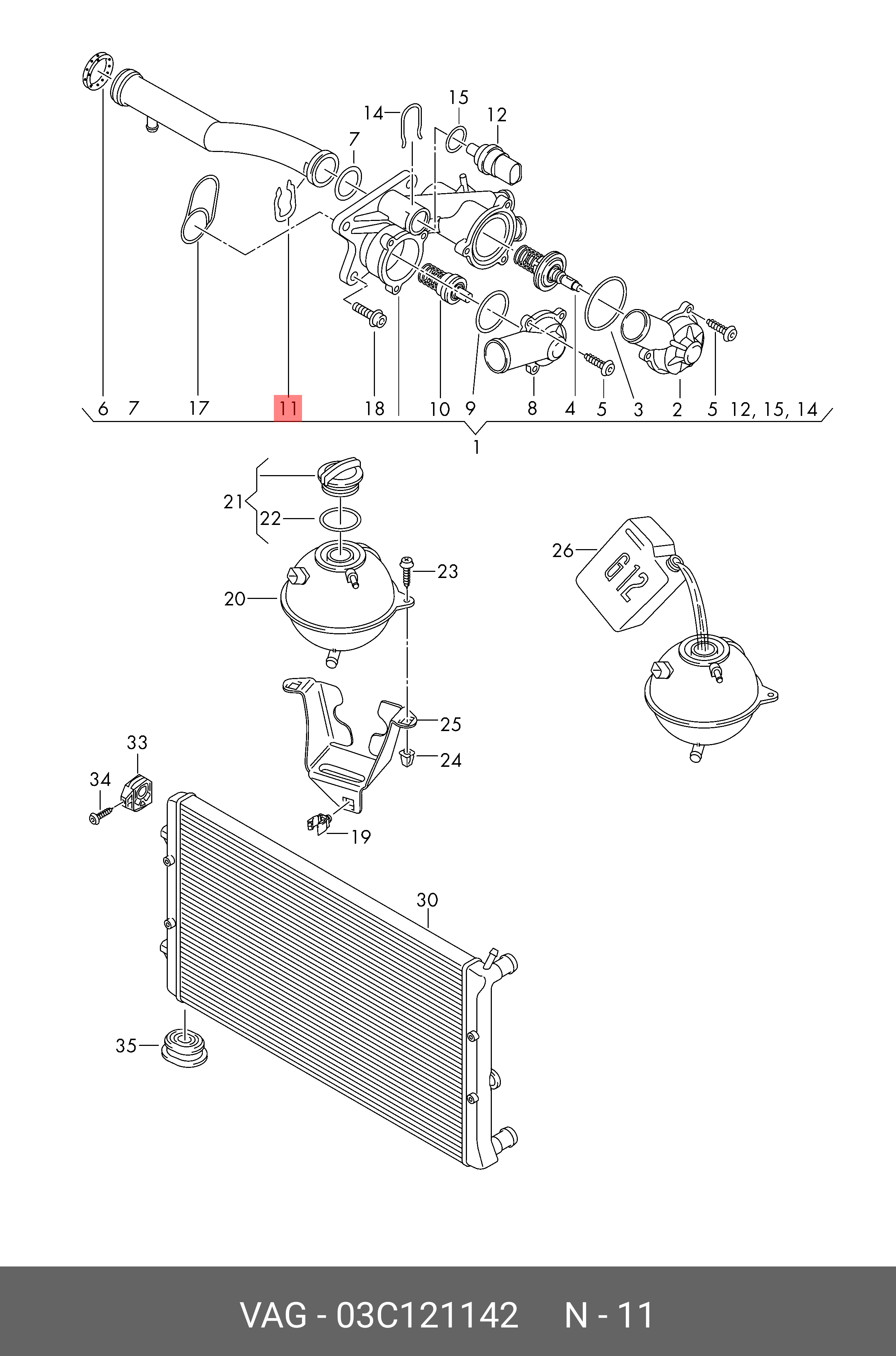 14
15
12
7
6 7 17 11 18 10 9 8 4 5 3 2 5 12, 15, 14
1
21
22
23
20
26
G12
25
24
33
34
19
30
35

VAG - 03C121142 N - 11