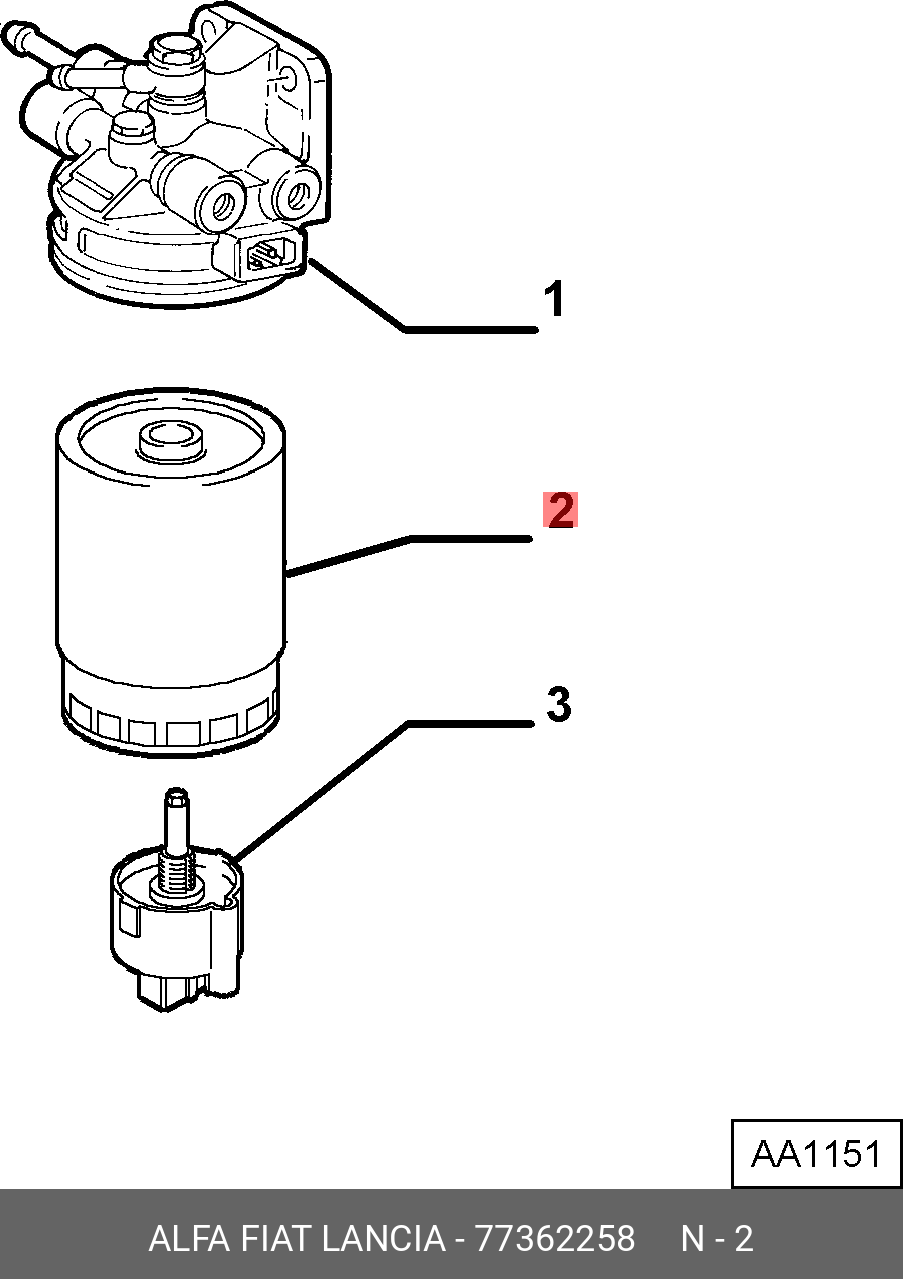 1

2

3

AA1151

ALFA FIAT LANCIA - 77362258 N - 2