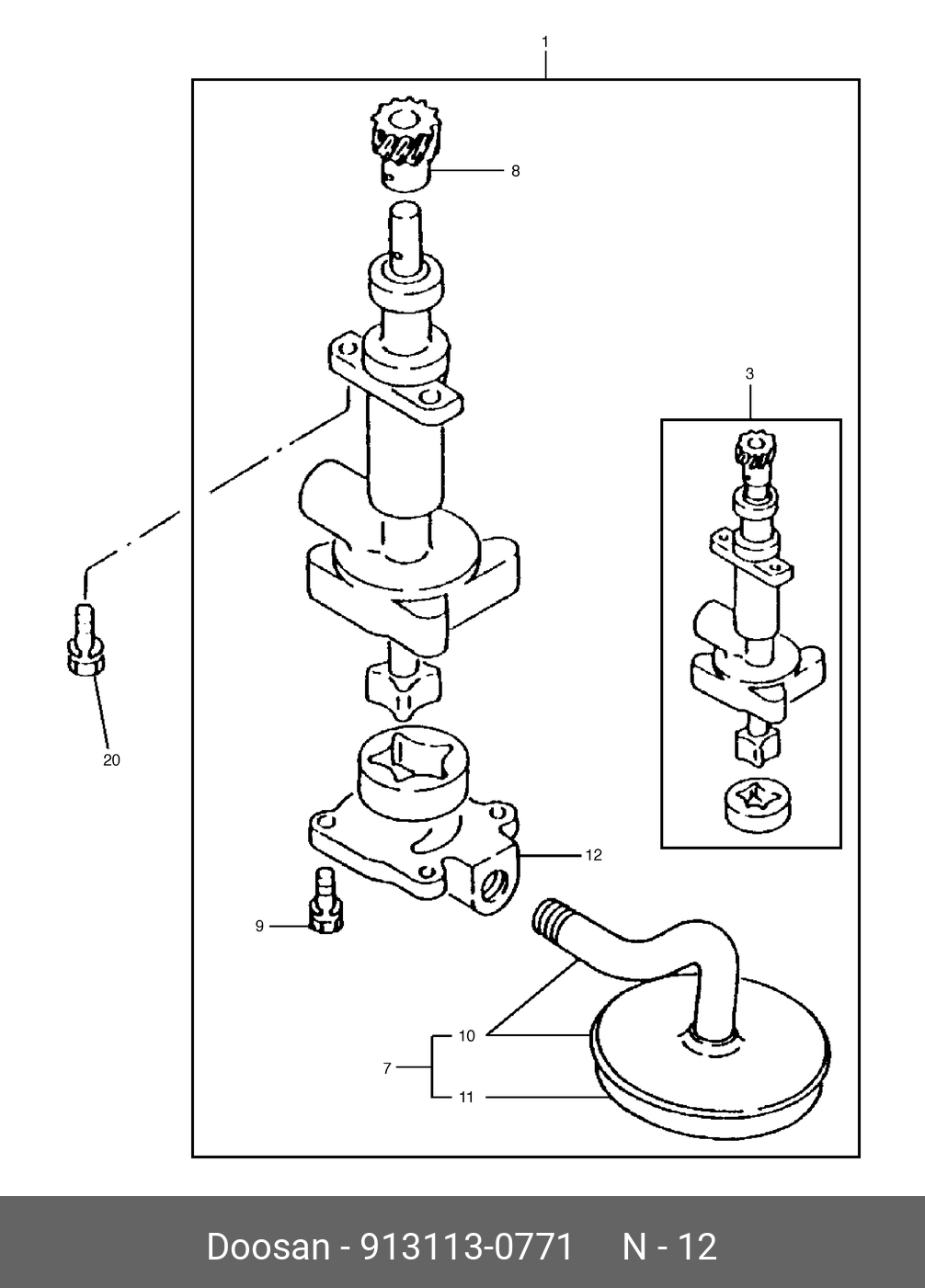 1

8

3

20

12

9

10

7

11

Doosan - 913113-0771 N - 12