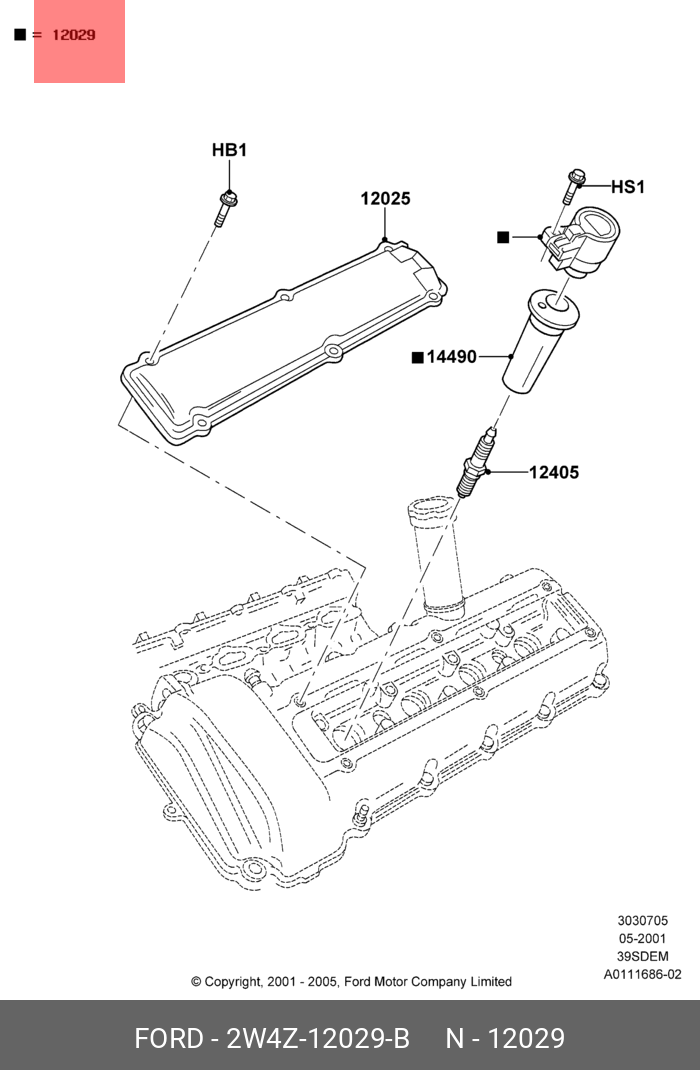 ■ = 12029

HB1

12025

HS1

■

■14490

12405

3030705
05-2001
39SDEM
A0111686-02

© Copyright, 2001 - 2005, Ford Motor Company Limited

FORD - 2W4Z-12029-B N - 12029