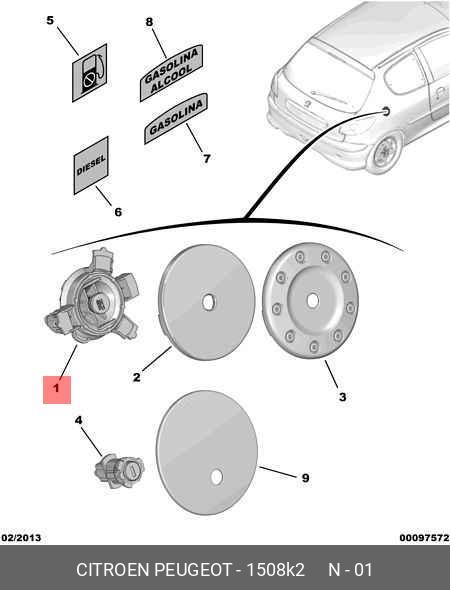 5

8

GASOLINA ALCOOL

GASOLINA

7

DIESEL

6

1

2

3

4

9

02/2013

00097572

CITROEN PEUGEOT - 1508k2 N - 01