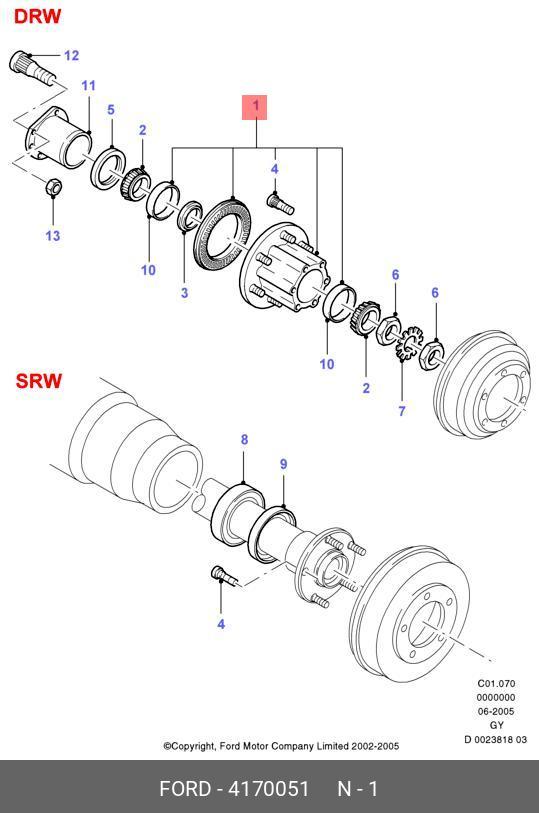 DRW

12

11

5

2

1

4

13

10

3

6

6

10

2

7

SRW

8

9

4

C01.070
0000000
06-2005
GY
D 0023818 03

©Copyright, Ford Motor Company Limited 2002-2005

FORD - 4170051 N - 1