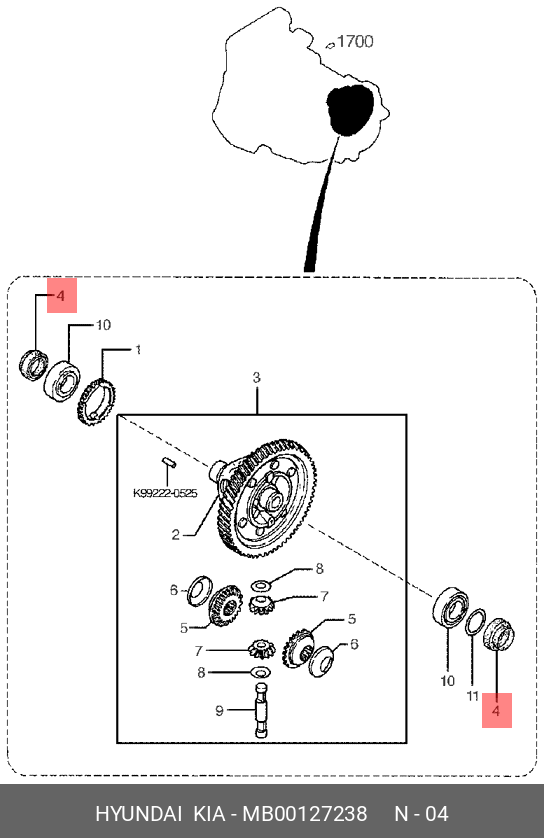 1700

4

10

1

3

K99222-0525

2

8

6

7

5

5

7

6

8

9

10

11

4

HYUNDAI KIA - MB00127238 N - 04