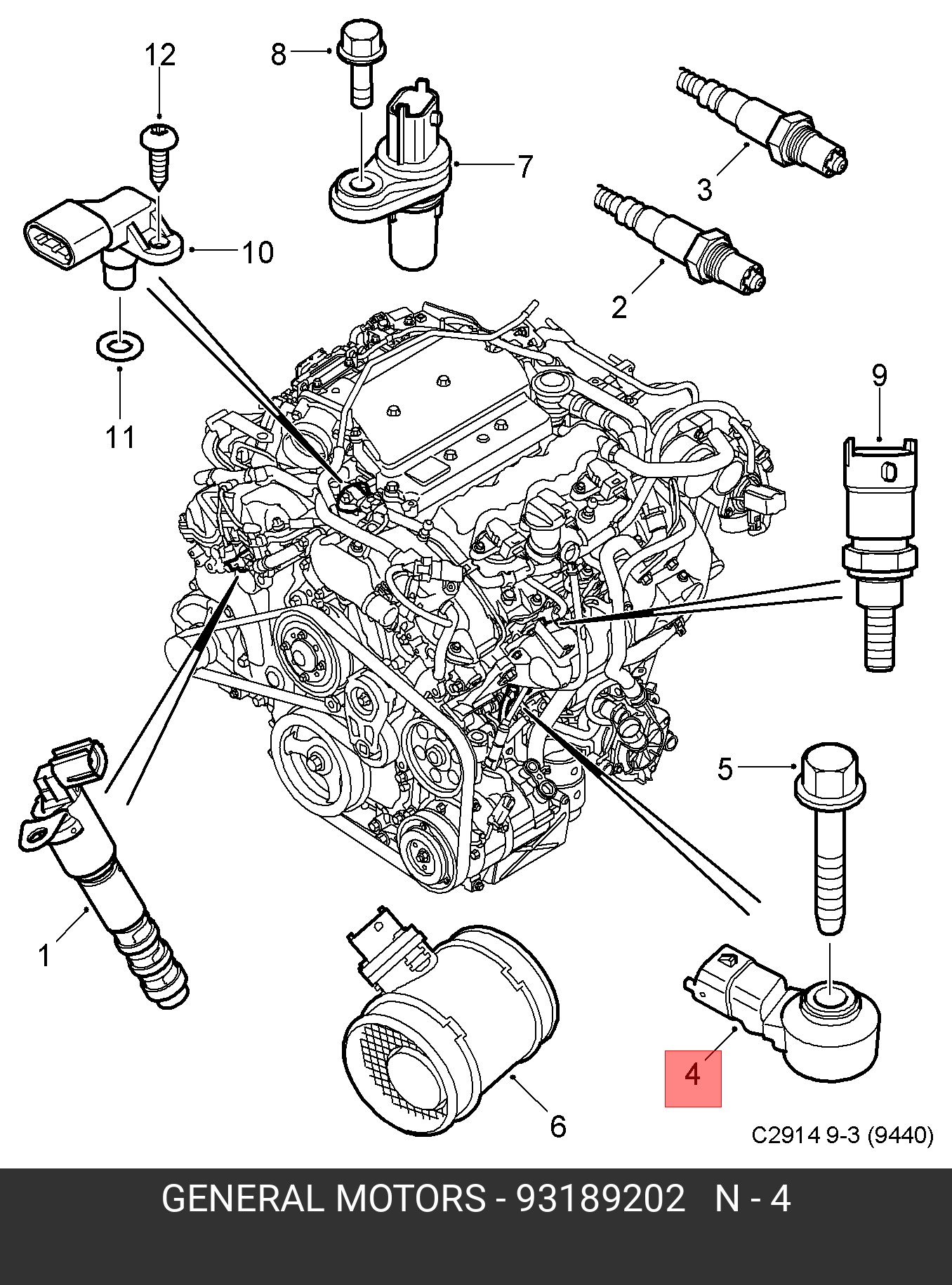 12
8
7
3
10
2
11
9
5
1
4
6
C2914 9-3 (9440)
GENERAL MOTORS - 93189202 N - 4