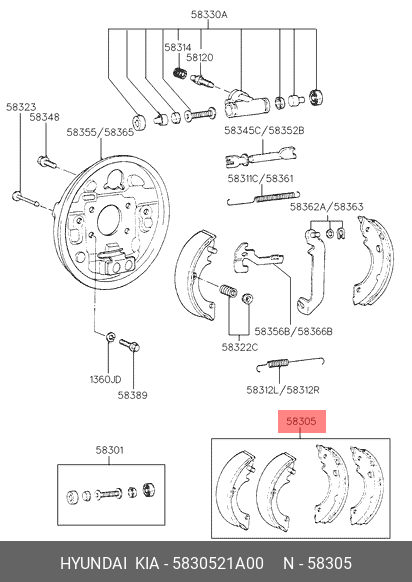 58330A
58314
58120
58323
58348
58355/58365
58345C/58352B
58311C/58361
58362A/58363
58356B/58366B
58322C
1360JD
58389
58312L/58312R
58305
58301
HYUNDAI KIA - 5830521A00 N - 58305