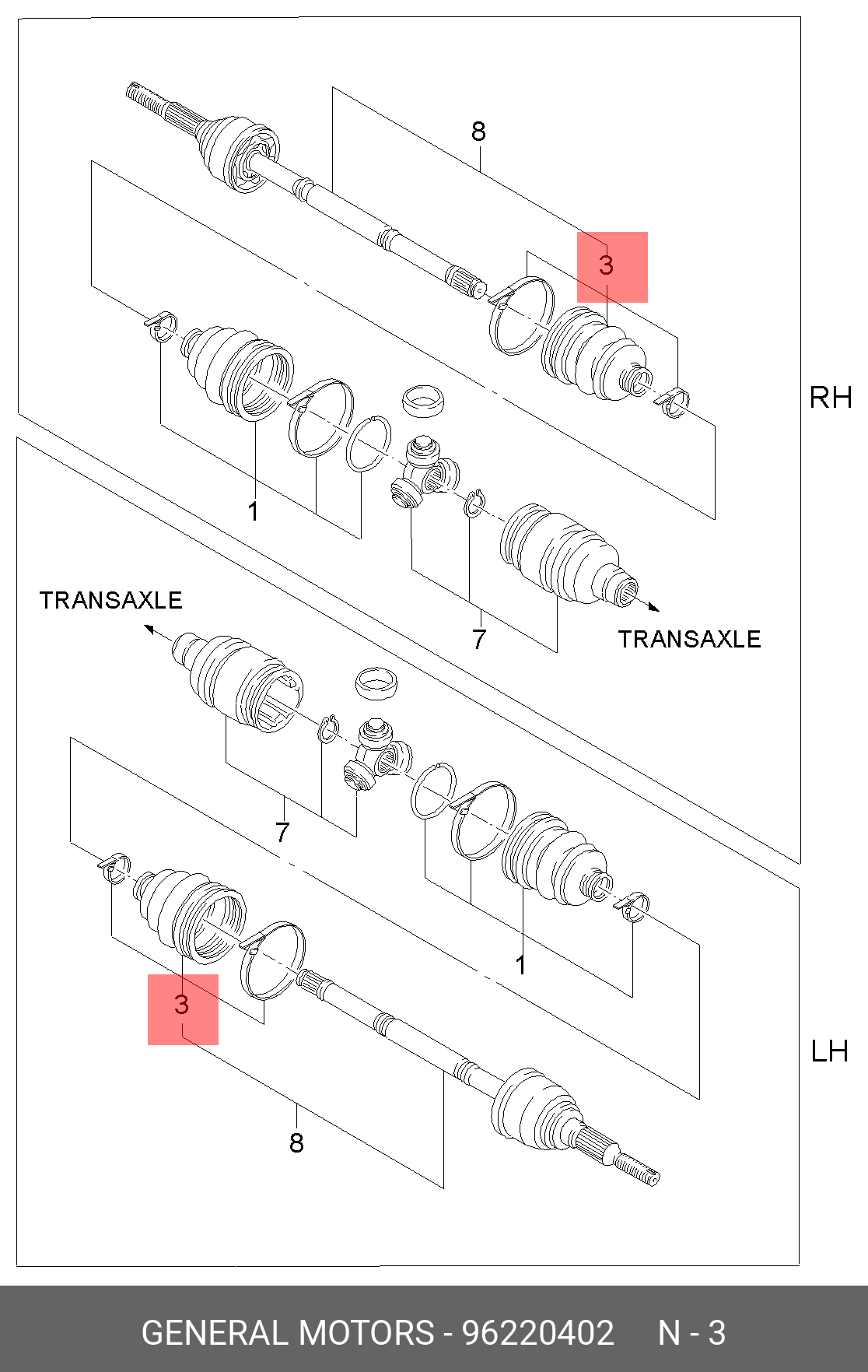 8

3

RH

1

7

TRANSAXLE

TRANSAXLE

7

1

3

LH

8

GENERAL MOTORS - 96220402 N - 3