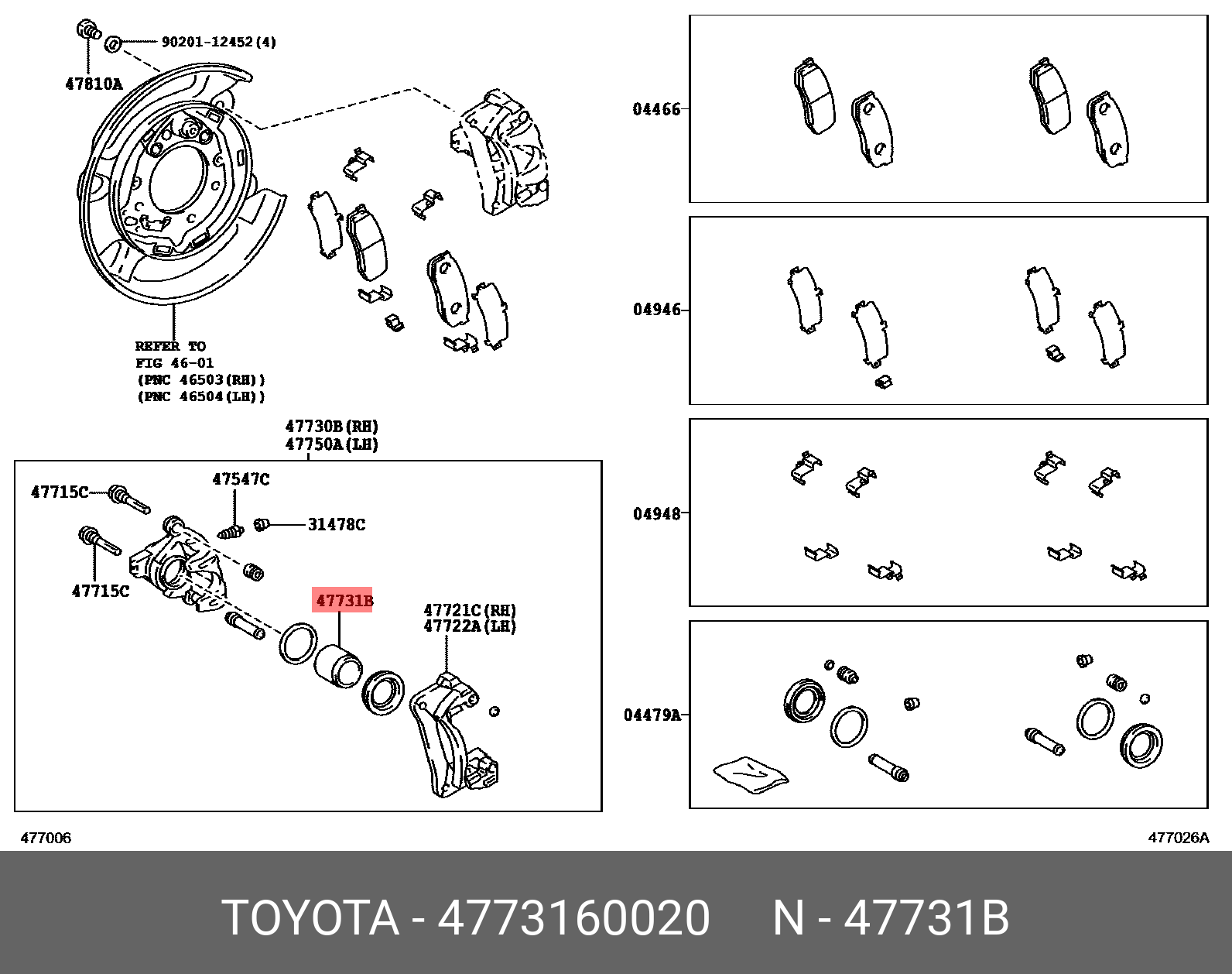 90201-12452(4)

47810A

REFER TO
FIG 46-01
(PNC 46503(RH))
(PNC 46504(LH))

47730B(RH)
47750A(LH)

47715C

47547C

31478C

47715C

47731B

47721C(RH)
47722A(LH)

04466

04946

04948

04479A

477006

477026A

TOYOTA - 4773160020 N - 47731B