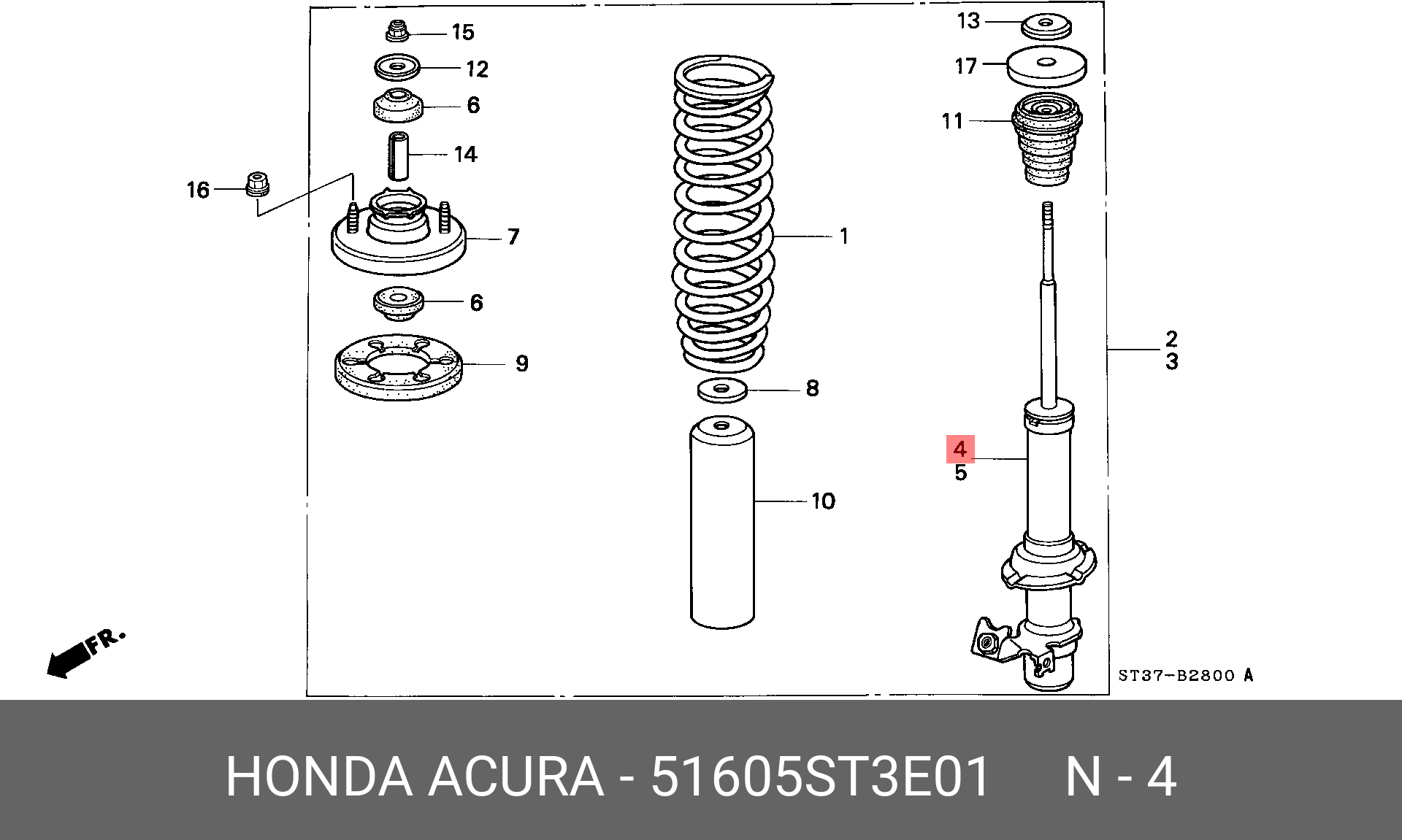 15
12
6
14
16
7
6
9
1
8
10
13
17
11
2
3
4
5
FR.
ST37-B2800 A

HONDA ACURA - 51605ST3E01 N - 4